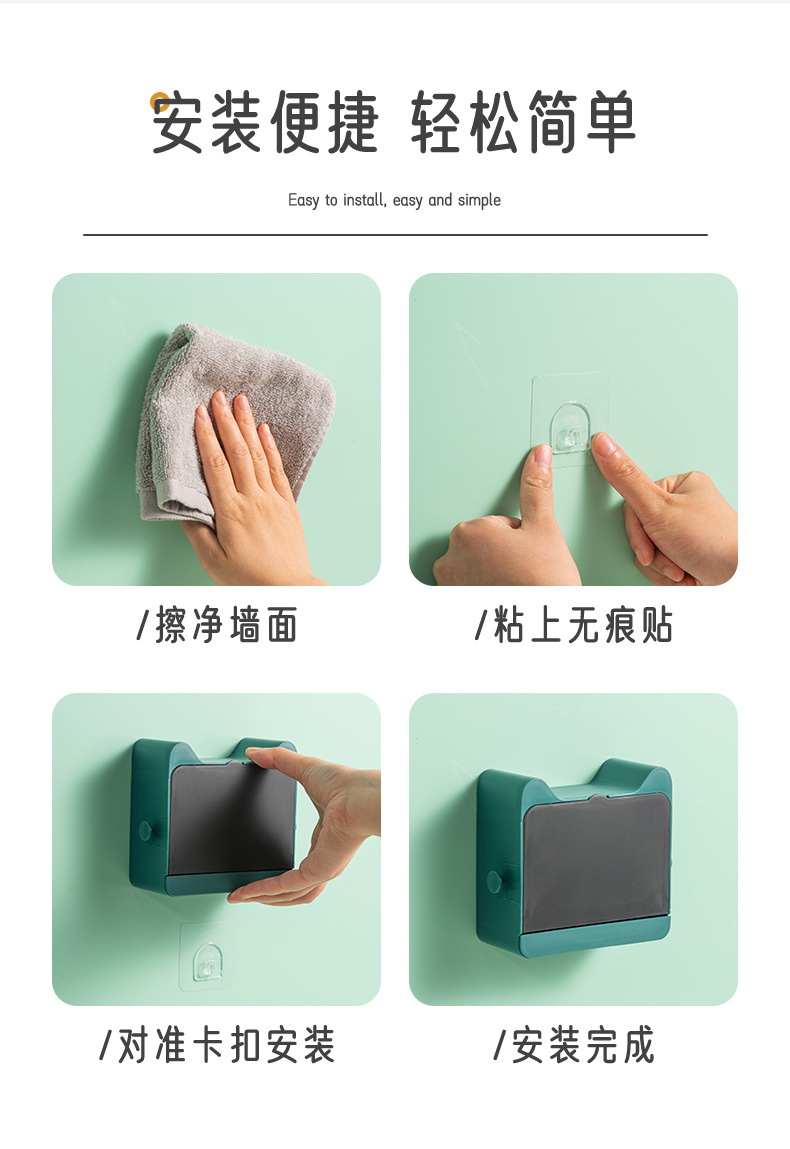 安装便捷 轻松简单

Easy to install, easy and simple

/擦净墙面

/粘上无痕贴

/对准卡扣安装

/安装完成