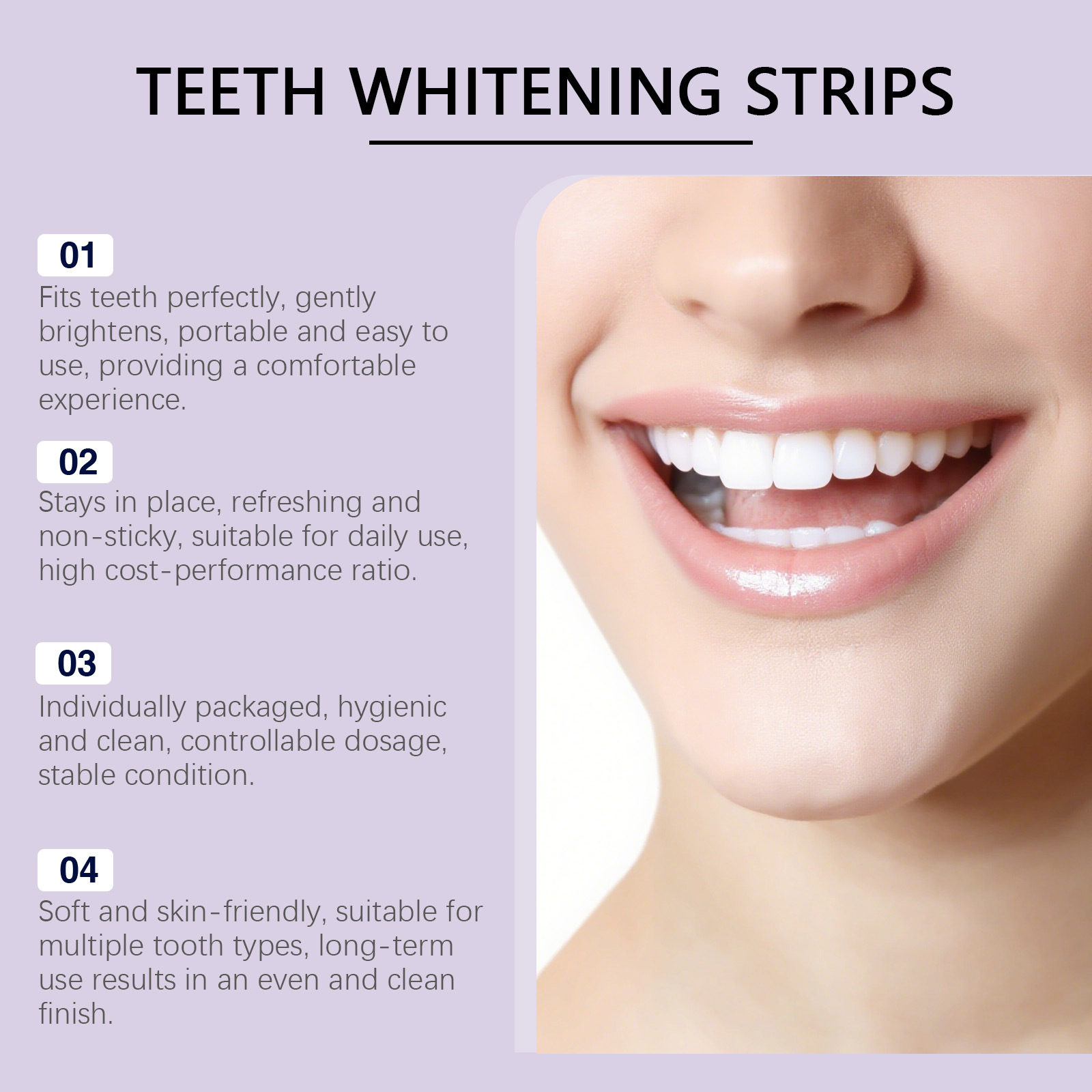 TEETH WHITENING STRIPS

01
Fits teeth perfectly, gently brightens, portable and easy to use, providing a comfortable experience.

02
Stays in place, refreshing and non-sticky, suitable for daily use, high cost-performance ratio.

03
Individually packaged, hygienic and clean, controllable dosage, stable condition.

04
Soft and skin-friendly, suitable for multiple tooth types, long-term use results in an even and clean finish.