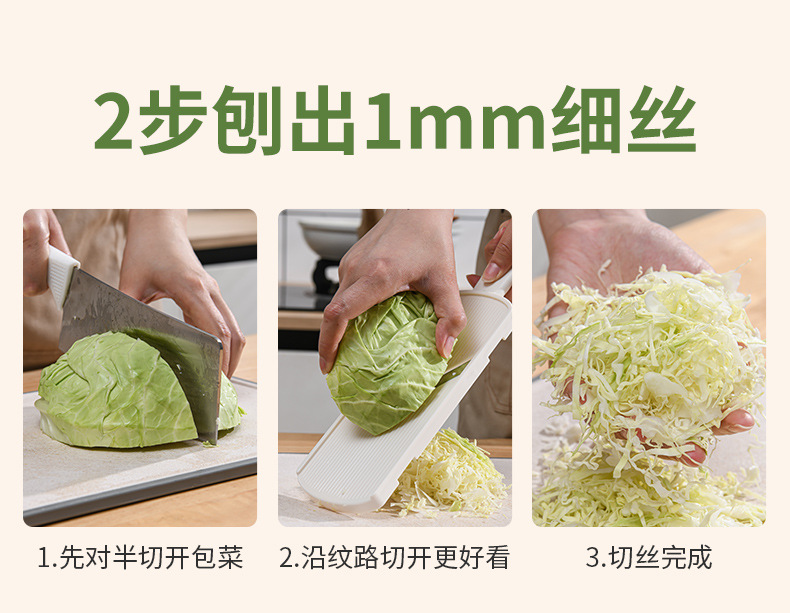 2步刨出1mm细丝

1.先对半切开包菜

2.沿纹路切开更好看

3.切丝完成