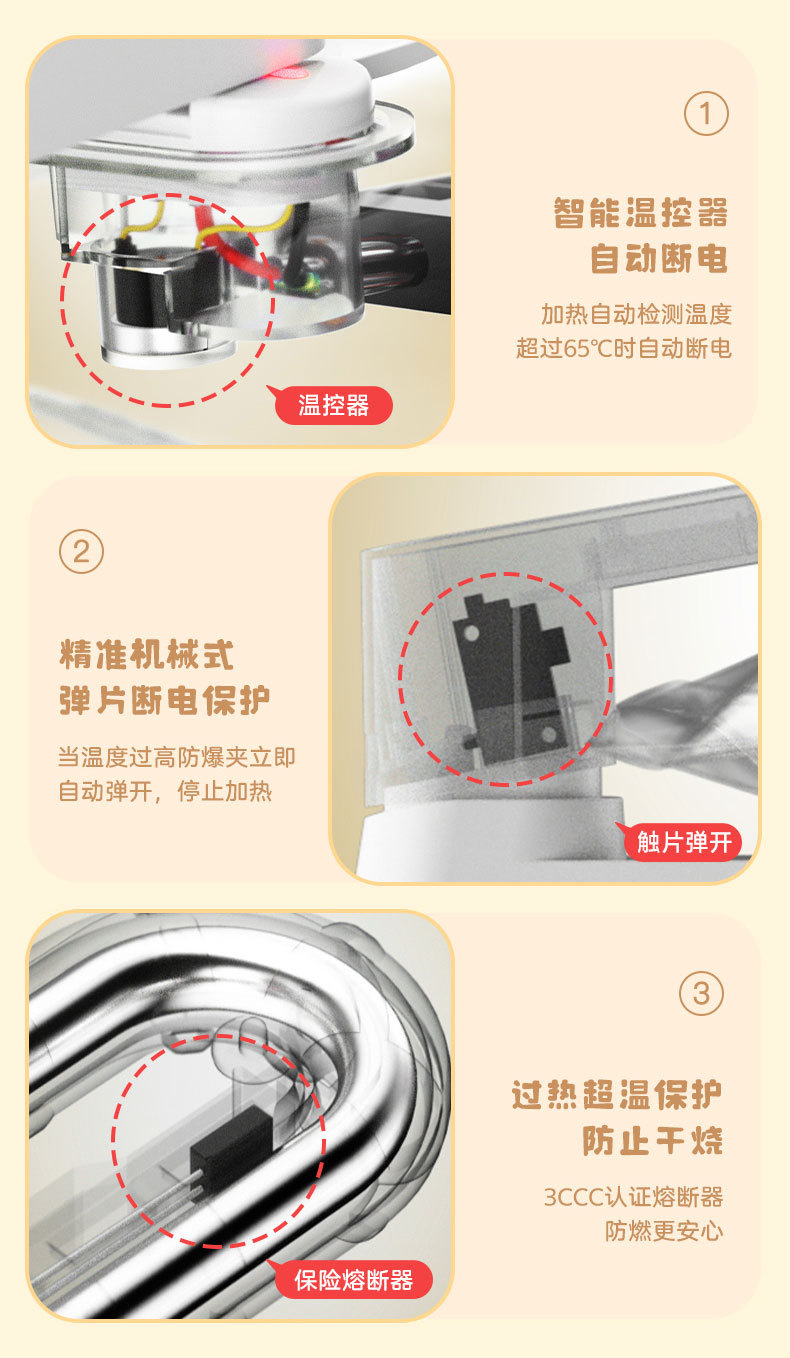 ①

智能温控器
自动断电

加热自动检测温度
超过65℃时自动断电

温控器

②

精准机械式
弹片断电保护

当温度过高防爆夹立即
自动弹开，停止加热

触片弹开

③

过热超温保护
防止干烧

3CCC认证熔断器
防燃更安心

保险熔断器