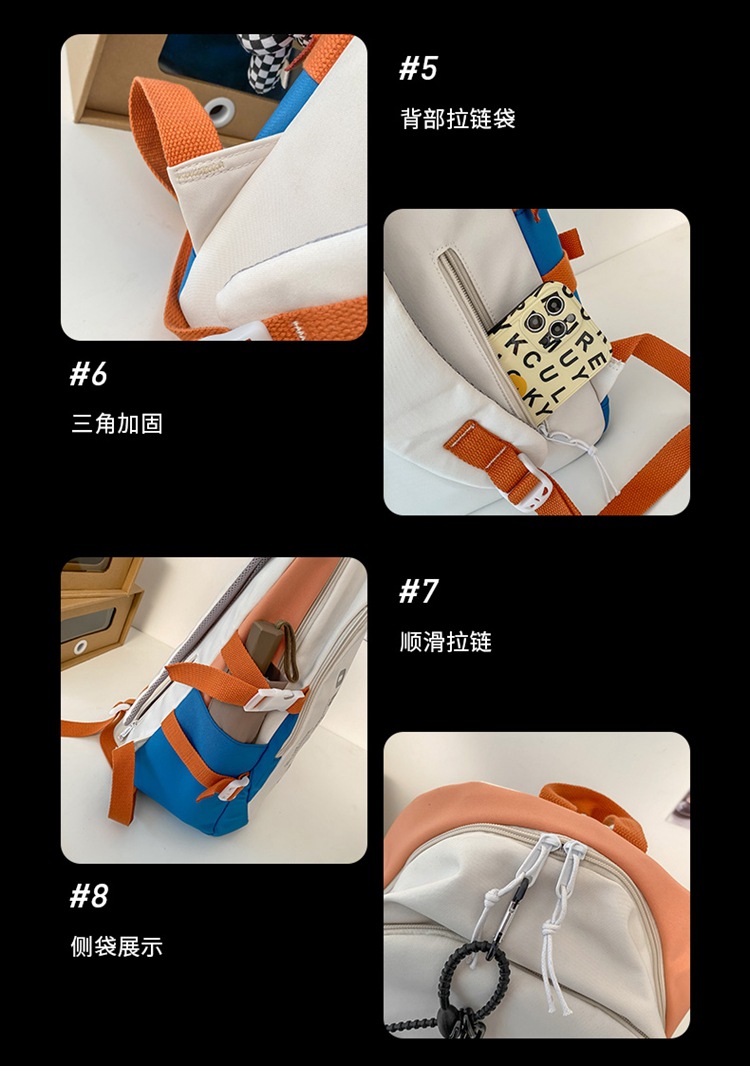 #5
背部拉链袋

#6
三角加固

#7
顺滑拉链

#8
侧袋展示