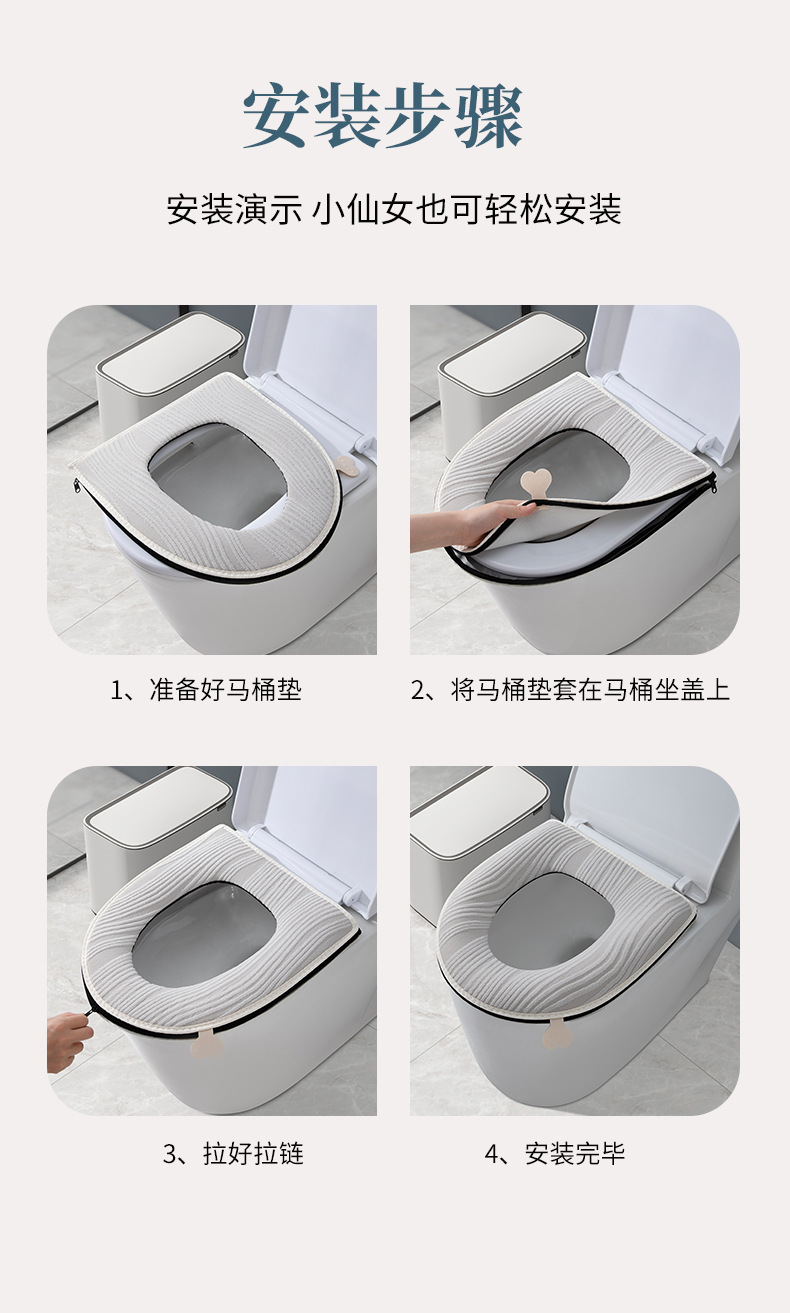 安装步骤

安装演示 小仙女也可轻松安装

1、准备好马桶垫

2、将马桶垫套在马桶坐盖上

3、拉好拉链

4、安装完毕