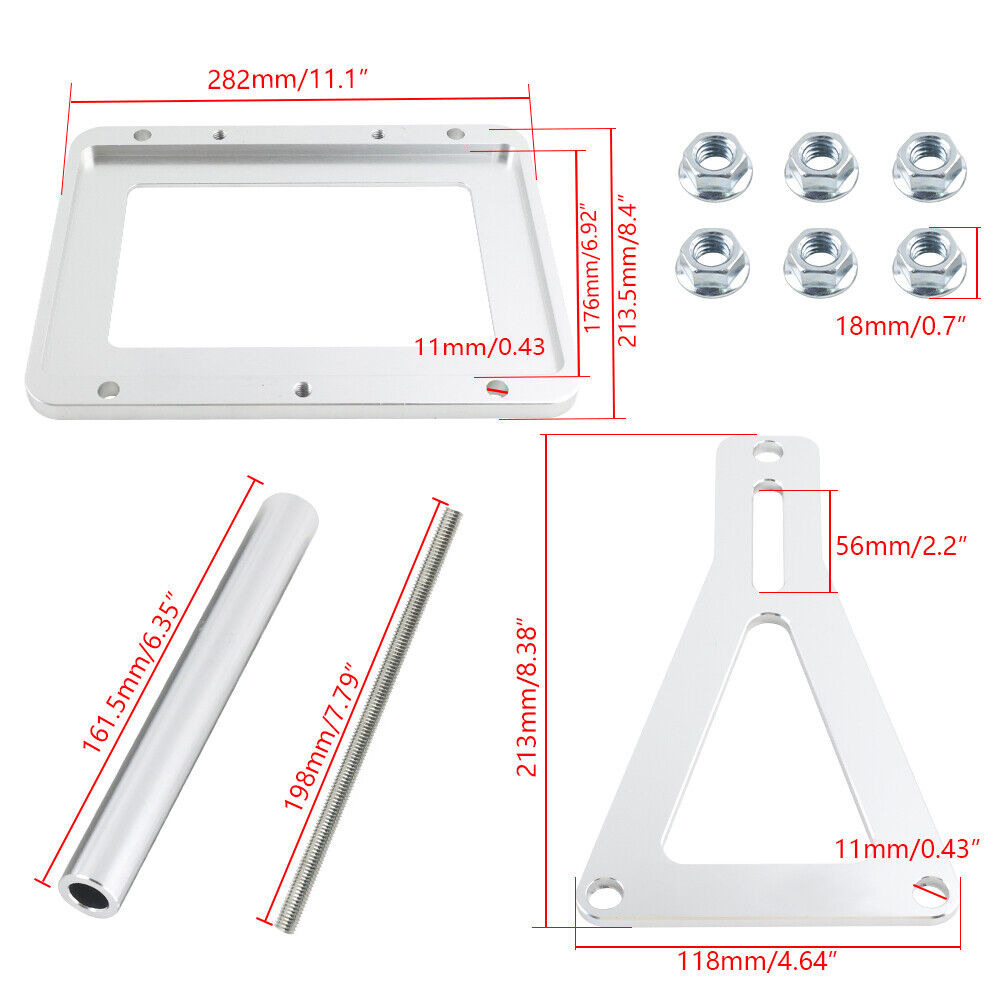 282mm/11.1″

176mm/6.92″

213.5mm/8.4″

11mm/0.43

18mm/0.7″

161.5mm/6.35″

198mm/7.79″

213mm/8.38″

56mm/2.2″

11mm/0.43″

118mm/4.64″