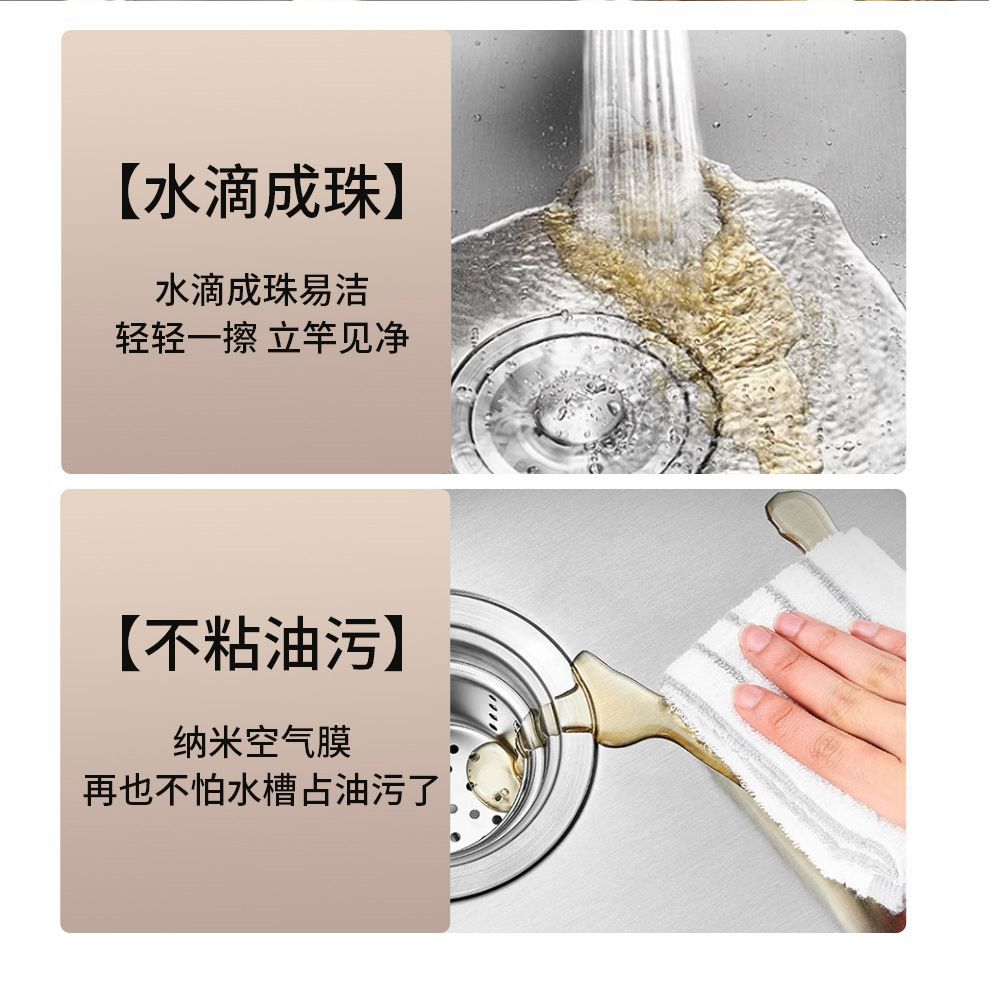 【水滴成珠】

水滴成珠易洁
轻轻一擦 立竿见净

【不粘油污】

纳米空气膜
再也不怕水槽占油污了