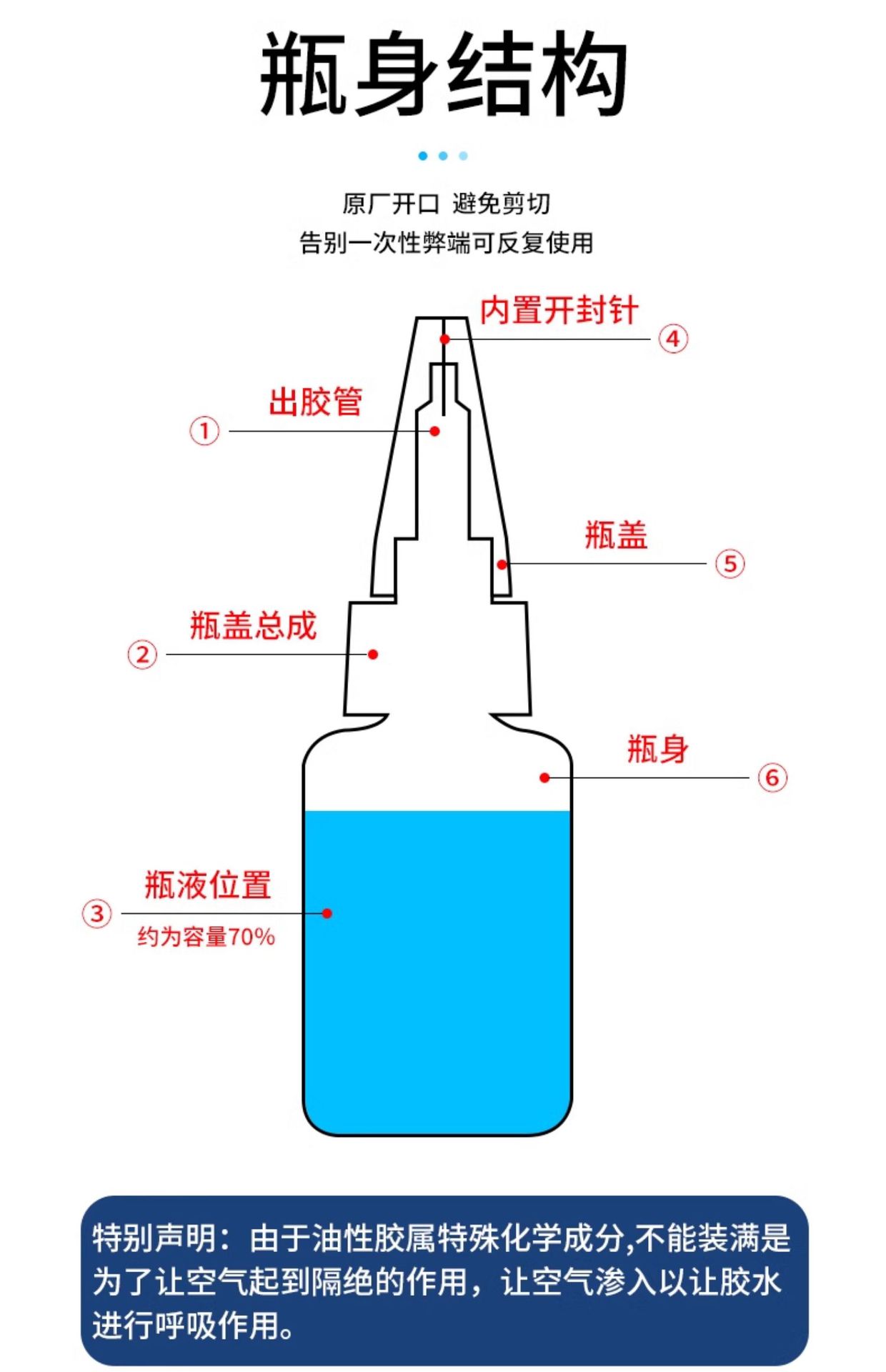 瓶身结构

原厂开口 避免剪切
告别一次性弊端可反复使用

内置开封针
④

出胶管
①

瓶盖
⑤

瓶盖总成
②

瓶身
⑥

瓶液位置
③
约为容量70%

特别声明：由于油性胶属特殊化学成分,不能装满是为了让空气起到隔绝的作用，让空气渗入以让胶水进行呼吸作用。