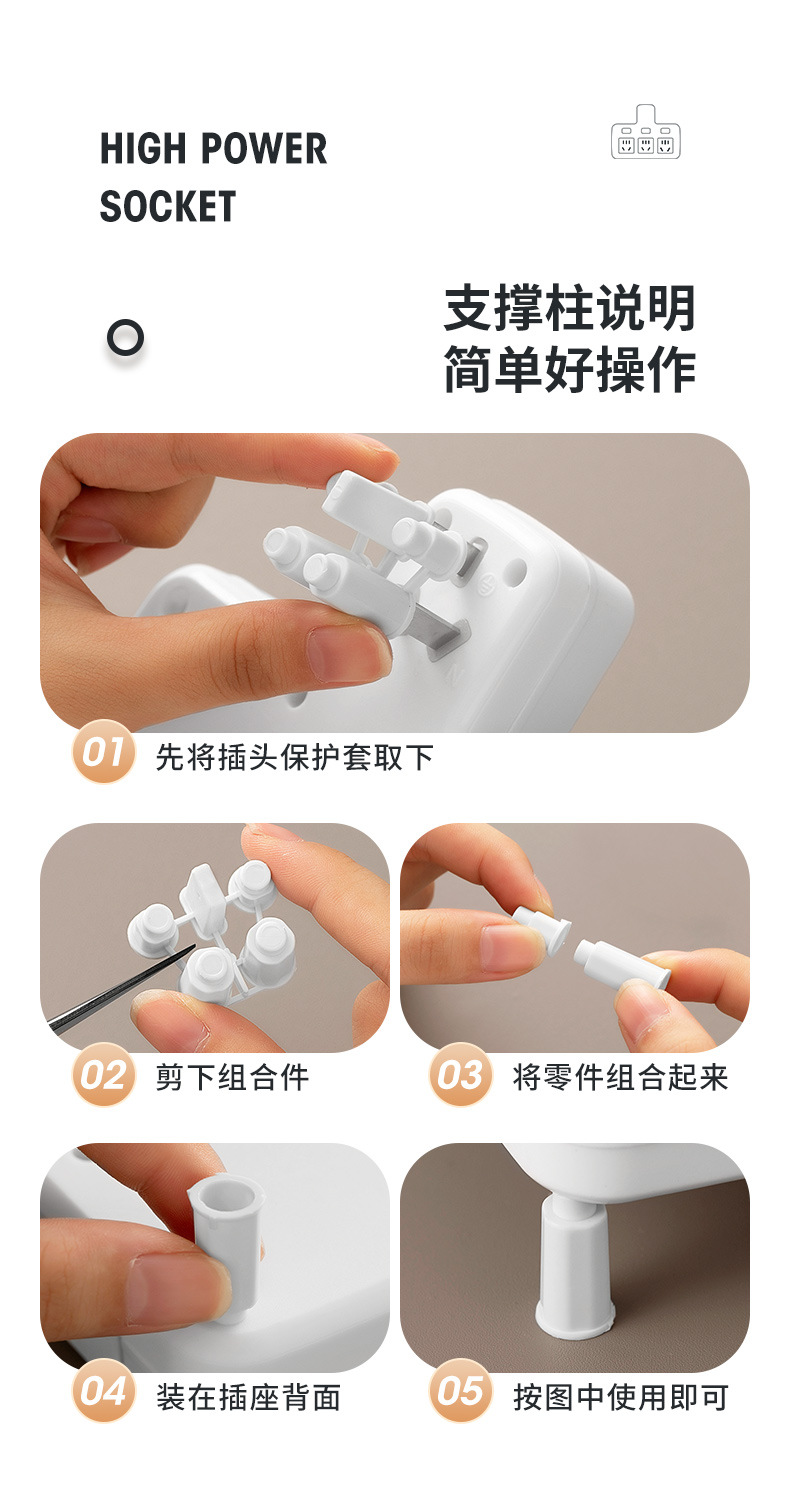 HIGH POWER SOCKET

支撑柱说明
简单好操作

01 先将插头保护套取下

02 剪下组合件

03 将零件组合起来

04 装在插座背面

05 按图中使用即可