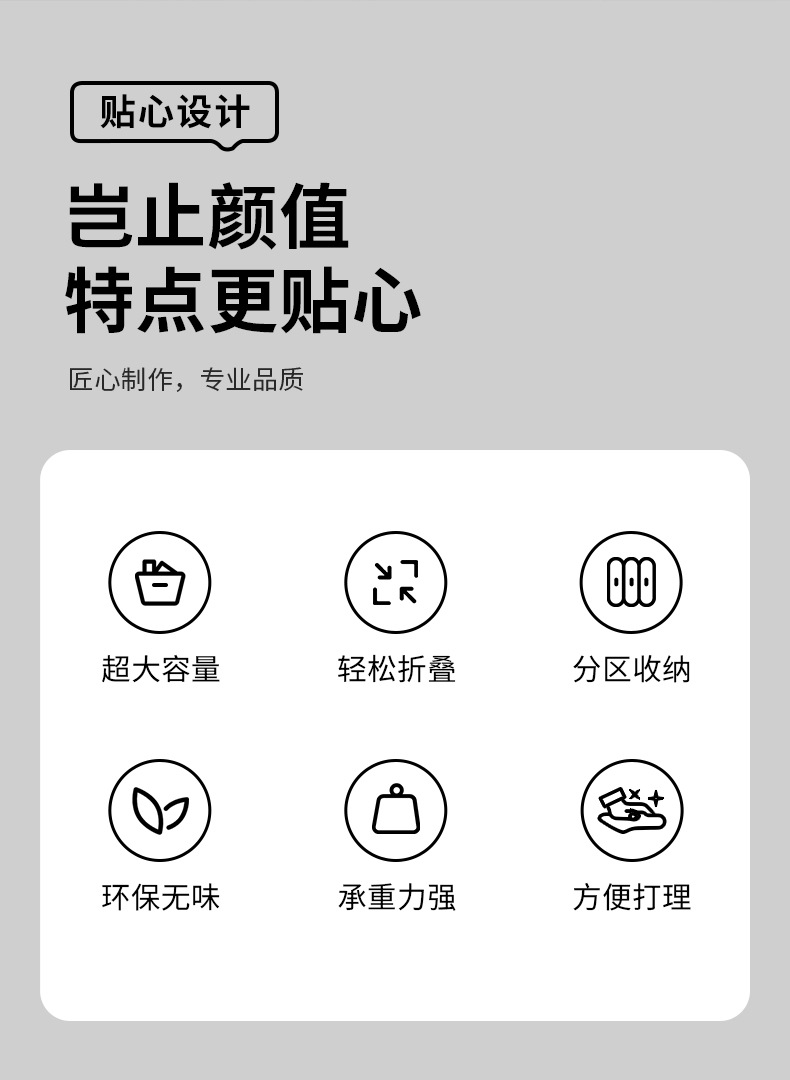 贴心设计

岂止颜值
特点更贴心

匠心制作，专业品质

超大容量

轻松折叠

分区收纳

环保无味

承重力强

方便打理