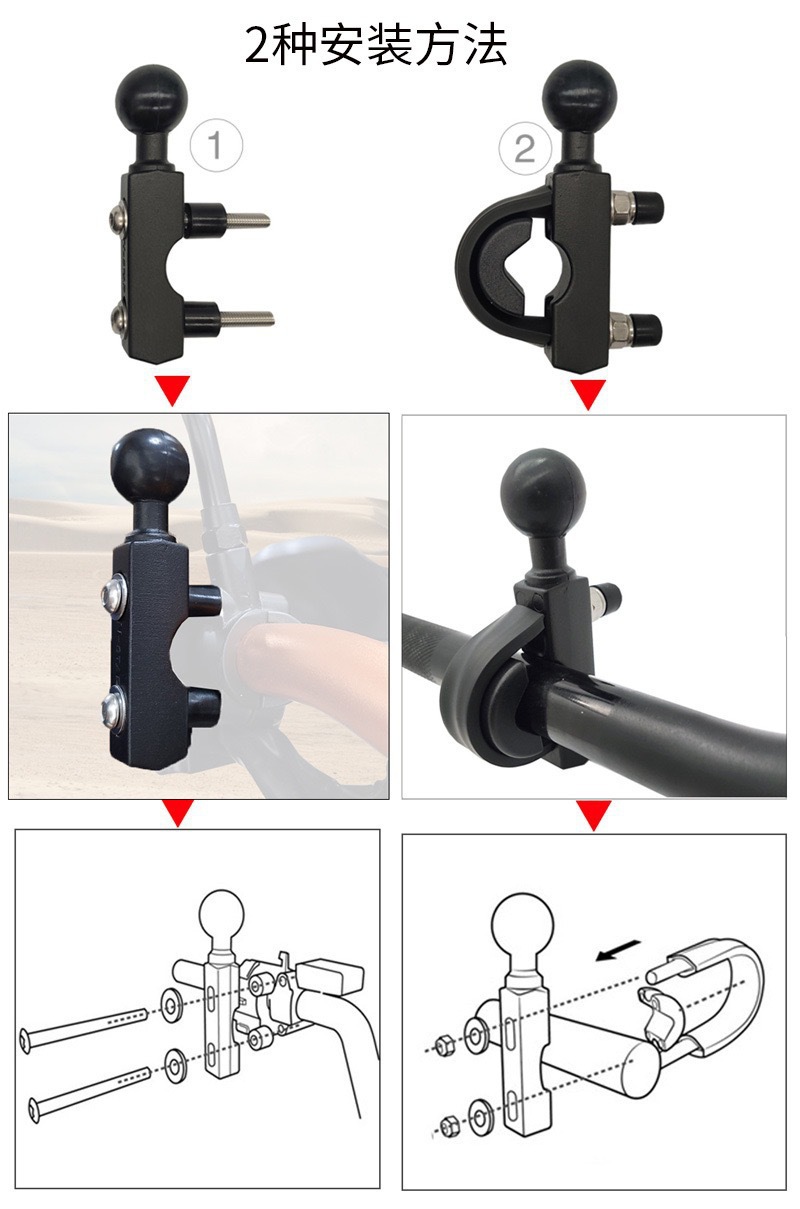 2种安装方法

1

2