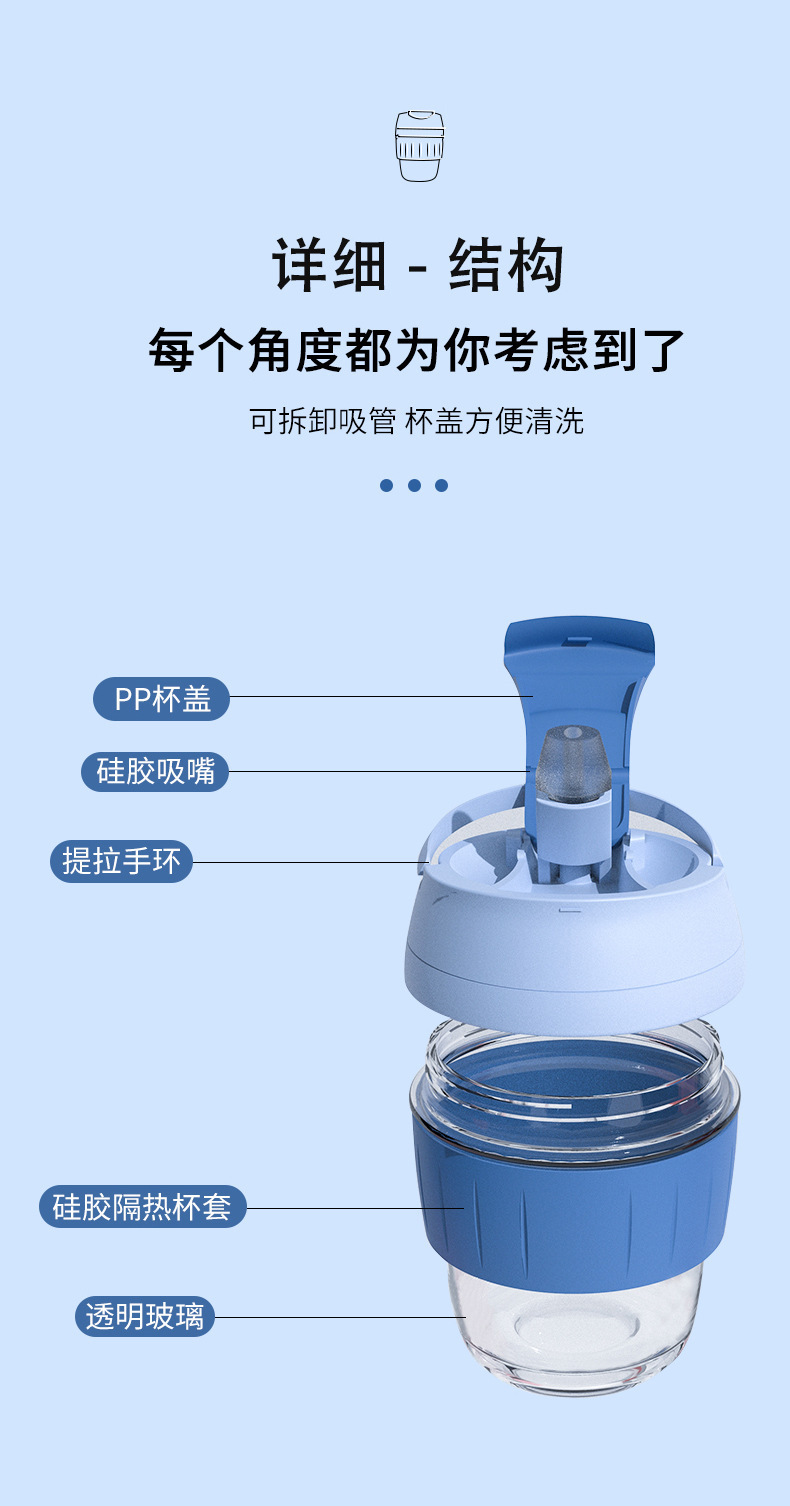 详细 - 结构

每个角度都为你考虑到了

可拆卸吸管 杯盖方便清洗

PP杯盖

硅胶吸嘴

提拉手环

硅胶隔热杯套

透明玻璃