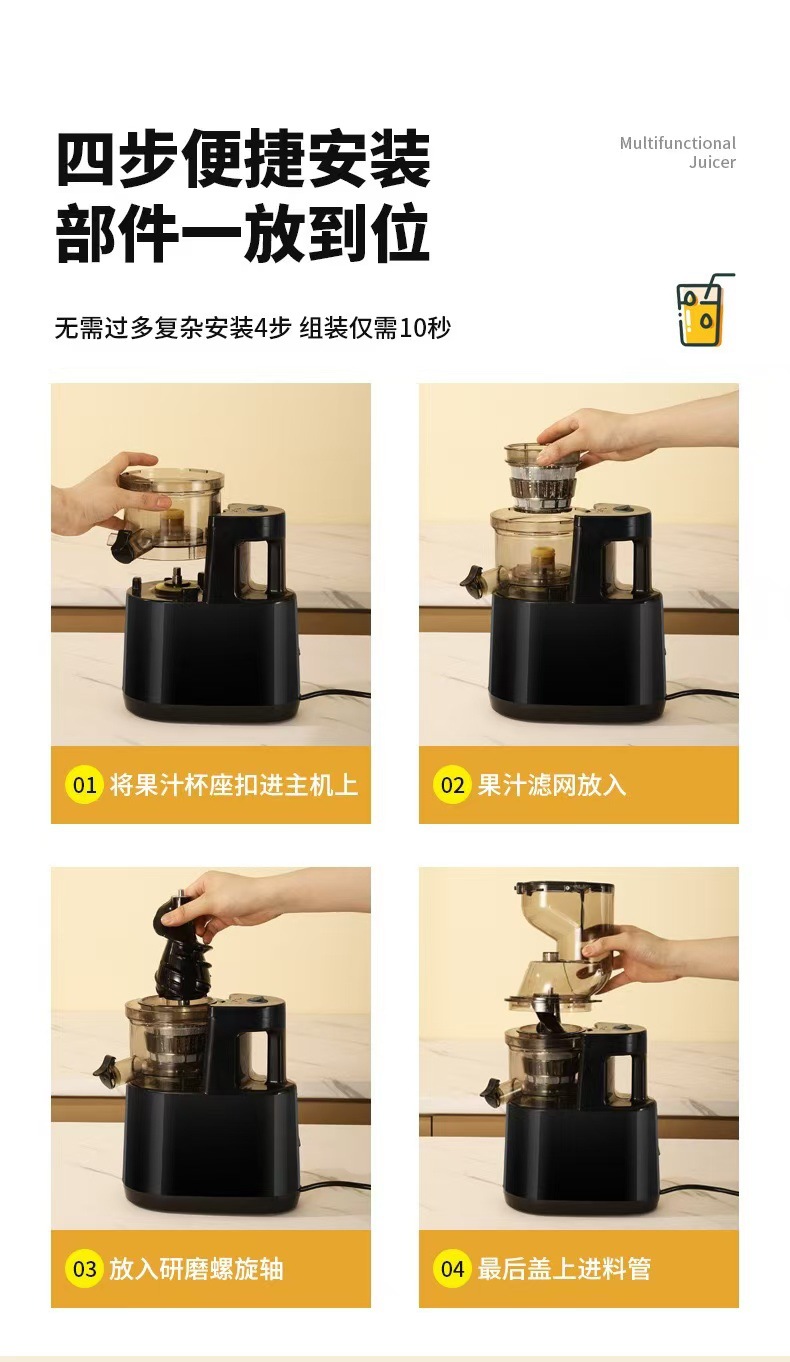 四步便捷安装
部件一放到位

Multifunctional
Juicer

无需过多复杂安装4步 组装仅需10秒

01 将果汁杯座扣进主机上

02 果汁滤网放入

03 放入研磨螺旋轴

04 最后盖上进料管