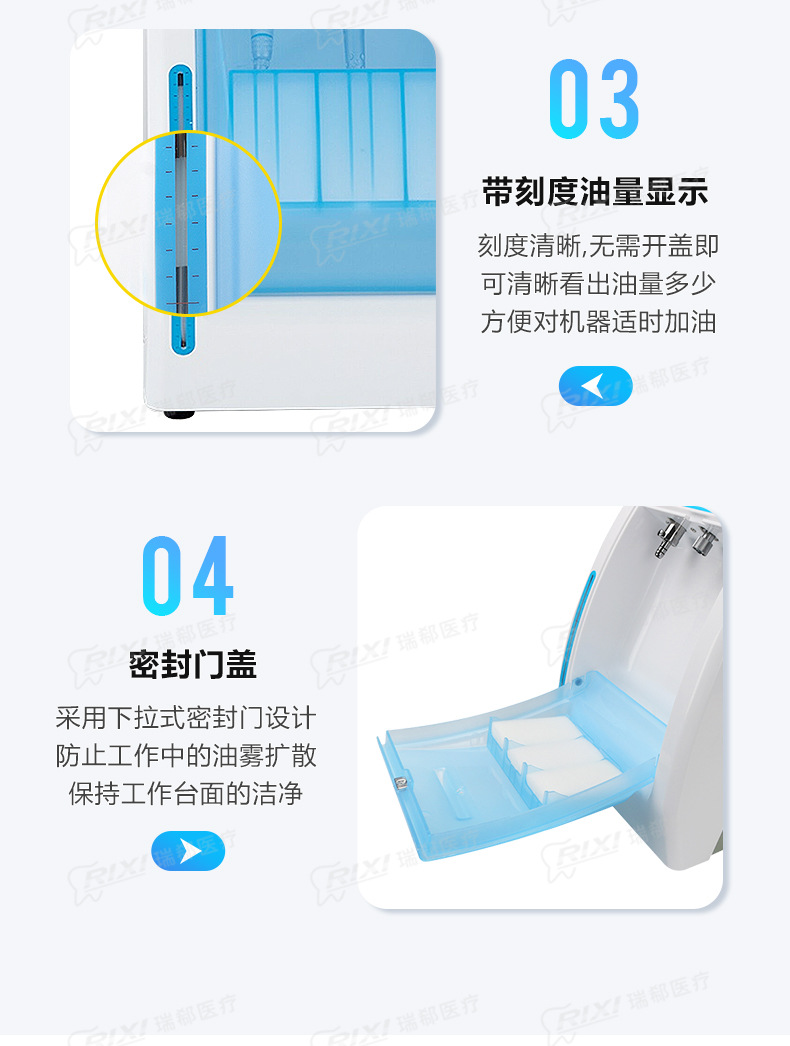 03

带刻度油量显示

刻度清晰,无需开盖即可清晰看出油量多少方便对机器适时加油

04

密封门盖

采用下拉式密封门设计防止工作中的油雾扩散保持工作台面的洁净

RIXI 瑞郗医疗