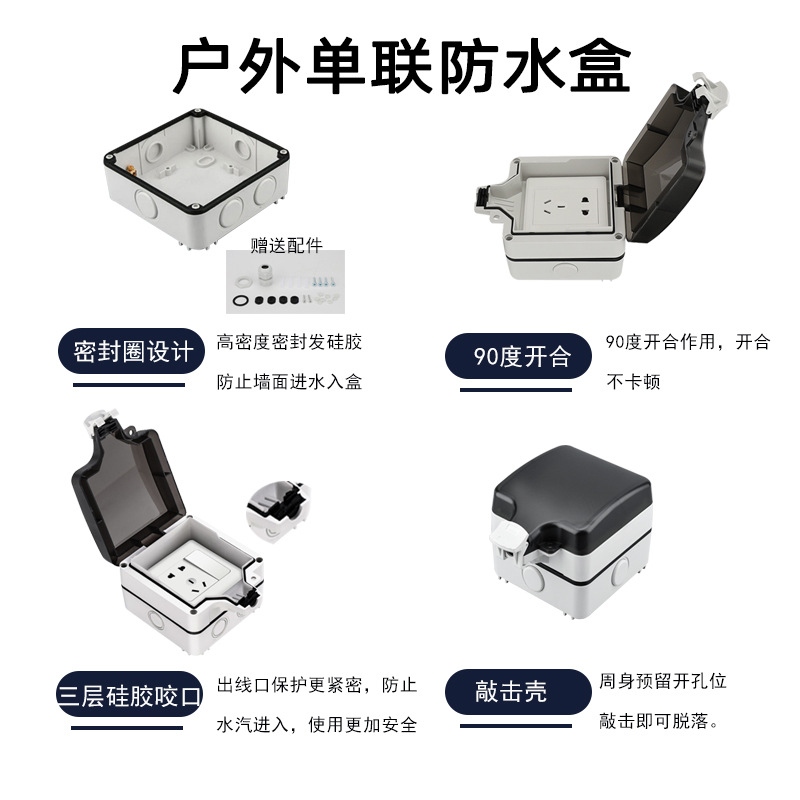 户外单联防水盒

赠送配件

密封圈设计

高密度密封发硅胶
防止墙面进水入盒

90度开合

90度开合作用，开合
不卡顿

三层硅胶咬口

出线口保护更紧密，防止
水汽进入，使用更加安全

敲击壳

周身预留开孔位
敲击即可脱落。