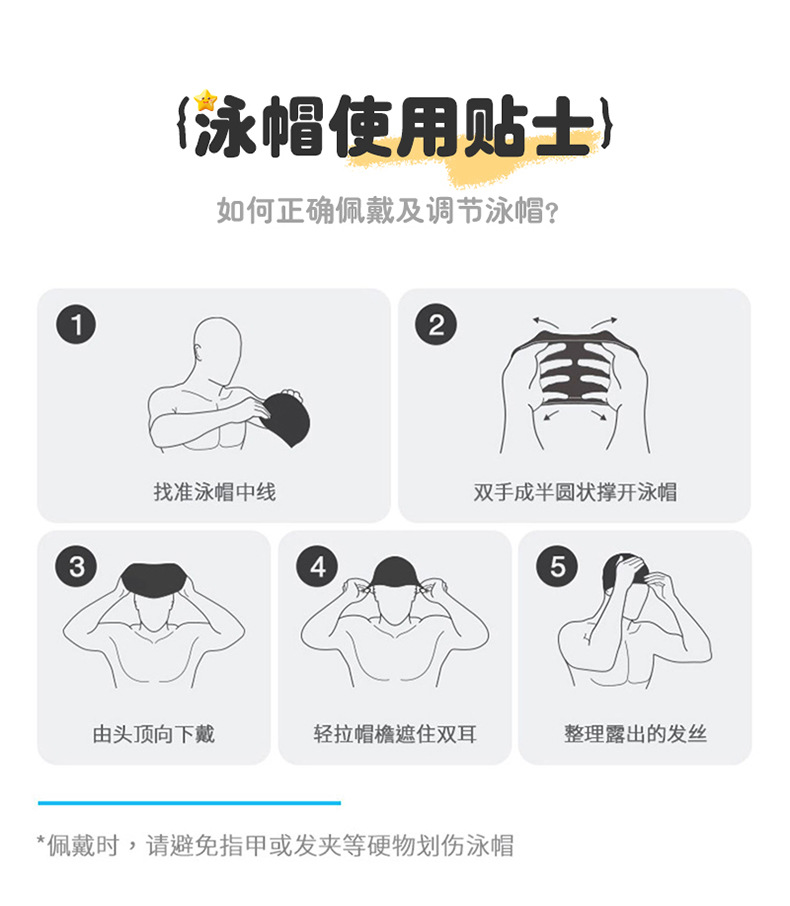 {泳帽使用贴士}

如何正确佩戴及调节泳帽?

1
找准泳帽中线

2
双手成半圆状撑开泳帽

3
由头顶向下戴

4
轻拉帽檐遮住双耳

5
整理露出的发丝

*佩戴时，请避免指甲或发夹等硬物划伤泳帽