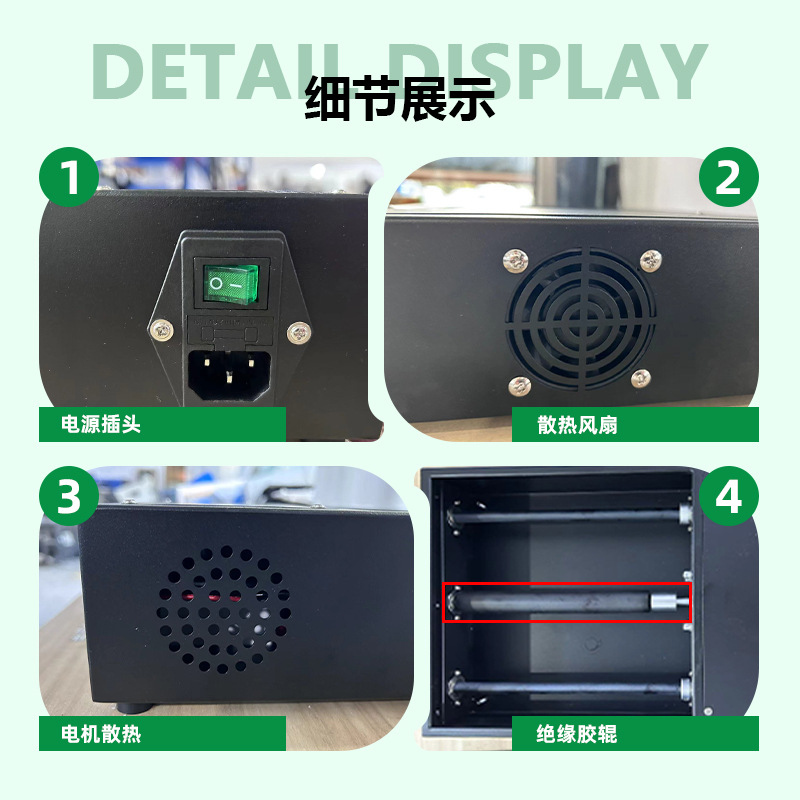 DETAIL DISPLAY
细节展示

1
电源插头

2
散热风扇

3
电机散热

4
绝缘胶辊