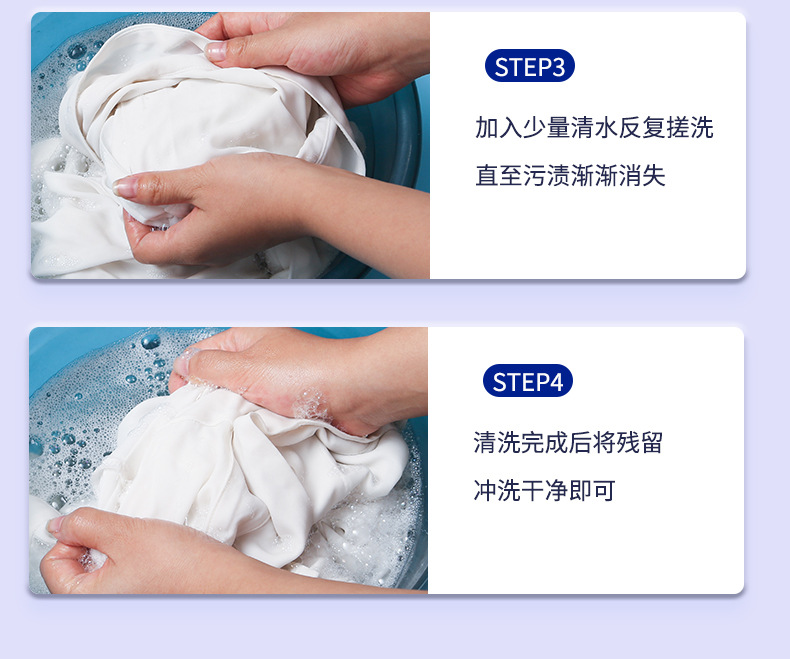 STEP3

加入少量清水反复搓洗
直至污渍渐渐消失

STEP4

清洗完成后将残留
冲洗干净即可