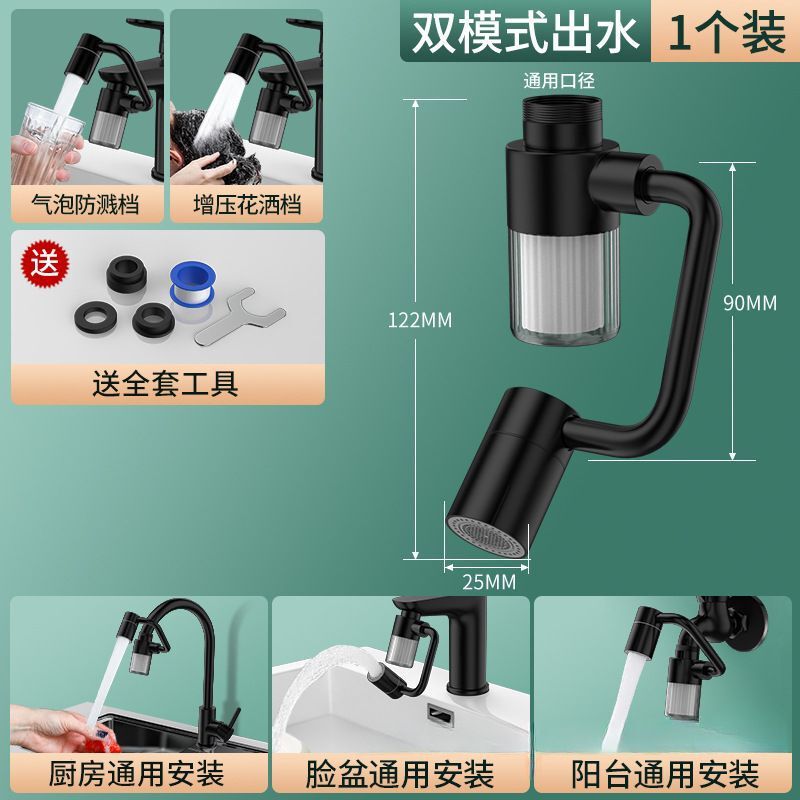 双模式出水 1个装

气泡防溅档

增压花洒档

送

送全套工具

通用口径

122MM

90MM

25MM

厨房通用安装

脸盆通用安装

阳台通用安装