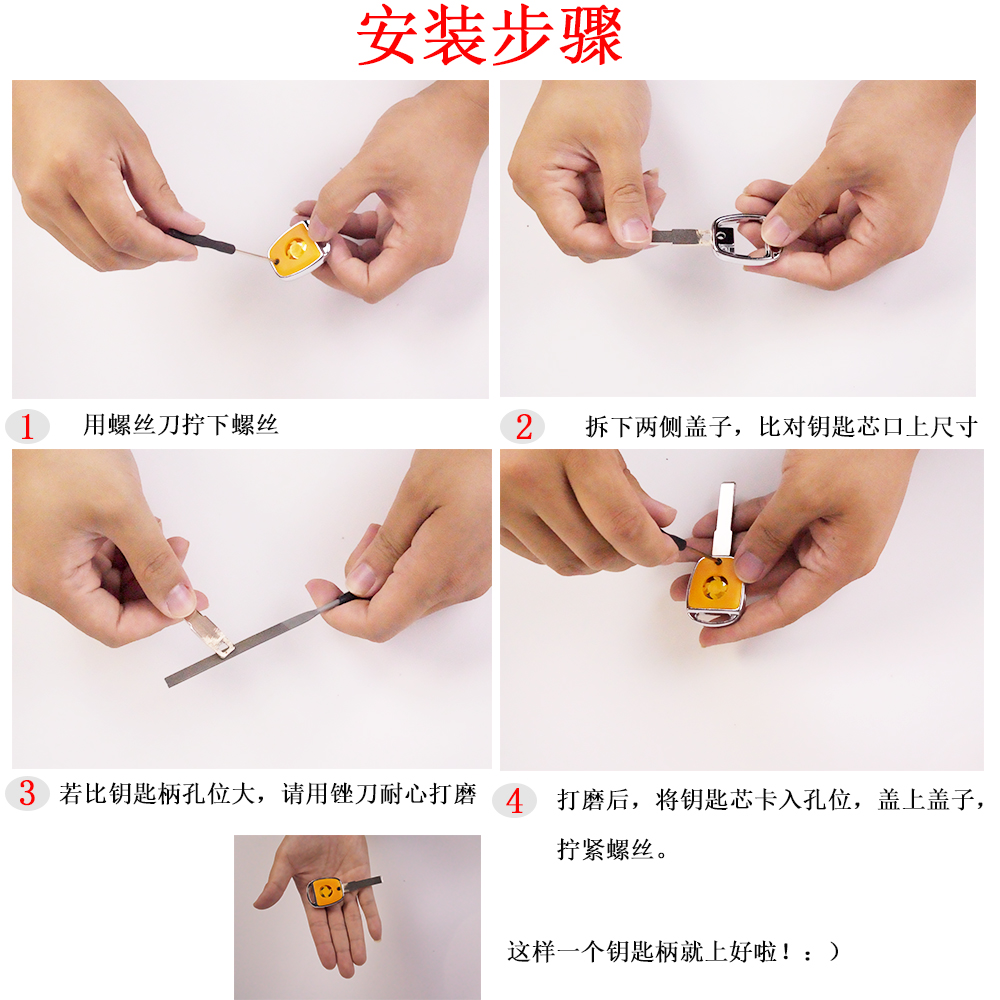 安装步骤

1 用螺丝刀拧下螺丝

2 拆下两侧盖子，比对钥匙芯口上尺寸

3 若比钥匙柄孔位大，请用锉刀耐心打磨

4 打磨后，将钥匙芯卡入孔位，盖上盖子，拧紧螺丝。

这样一个钥匙柄就上好啦！：）