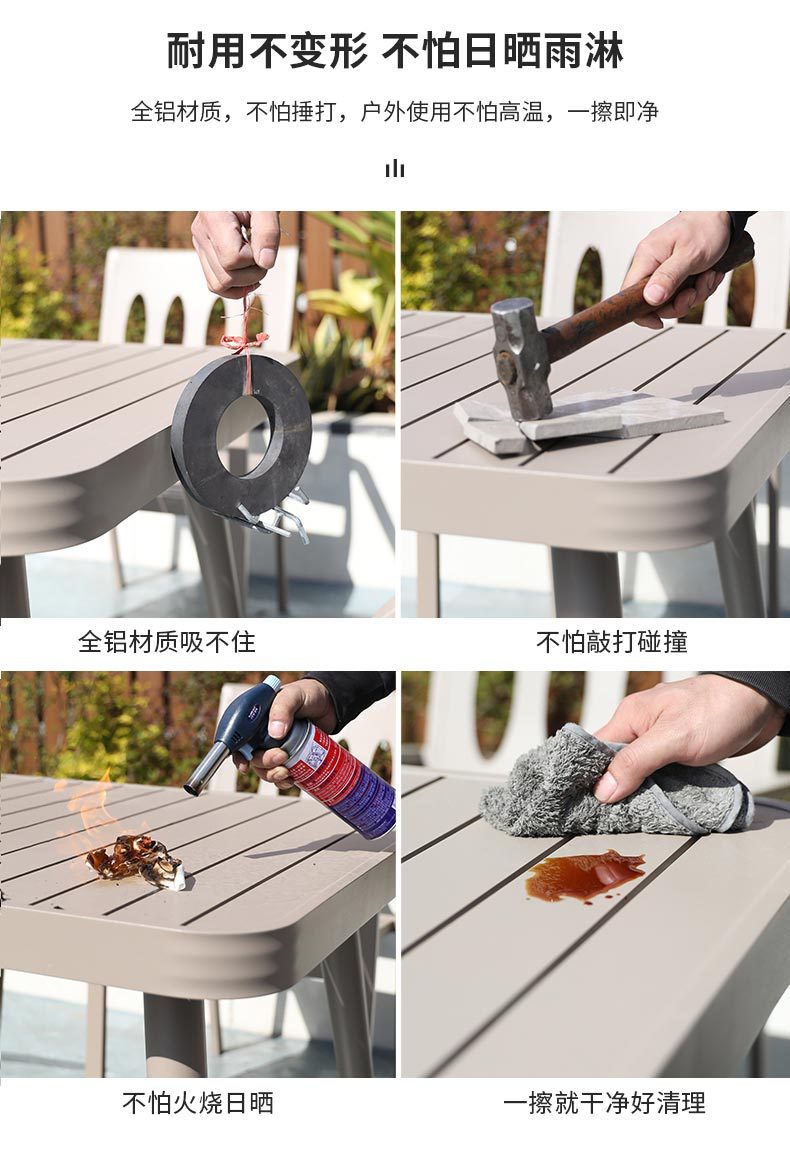 耐用不变形 不怕日晒雨淋

全铝材质，不怕捶打，户外使用不怕高温，一擦即净

全铝材质吸不住

不怕敲打碰撞

不怕火烧日晒

一擦就干净好清理