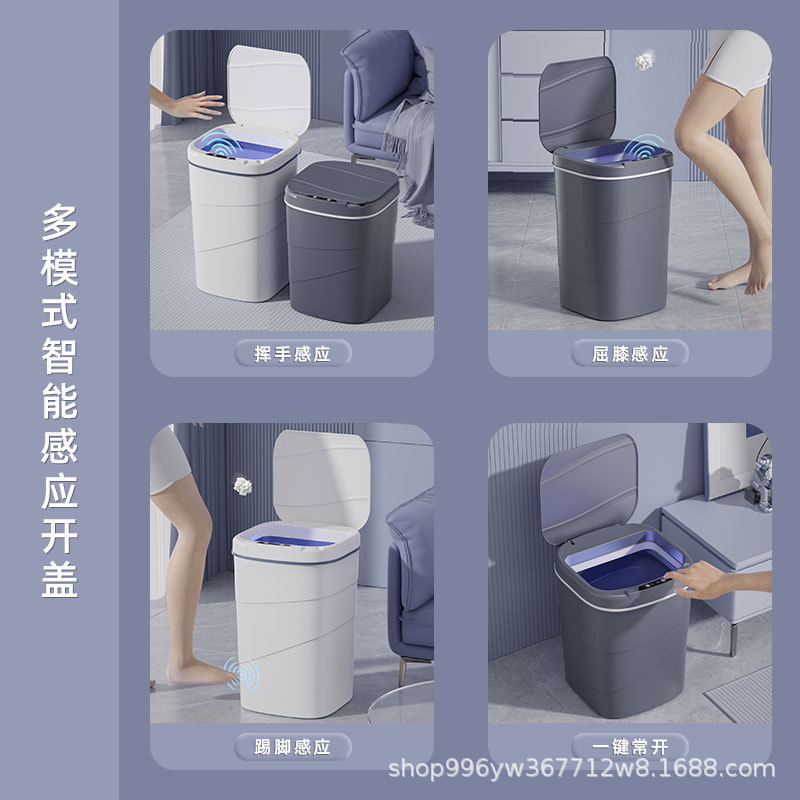 多模式智能感应开盖

挥手感应

屈膝感应

踢脚感应

一键常开

shop996yw367712w8.1688.com