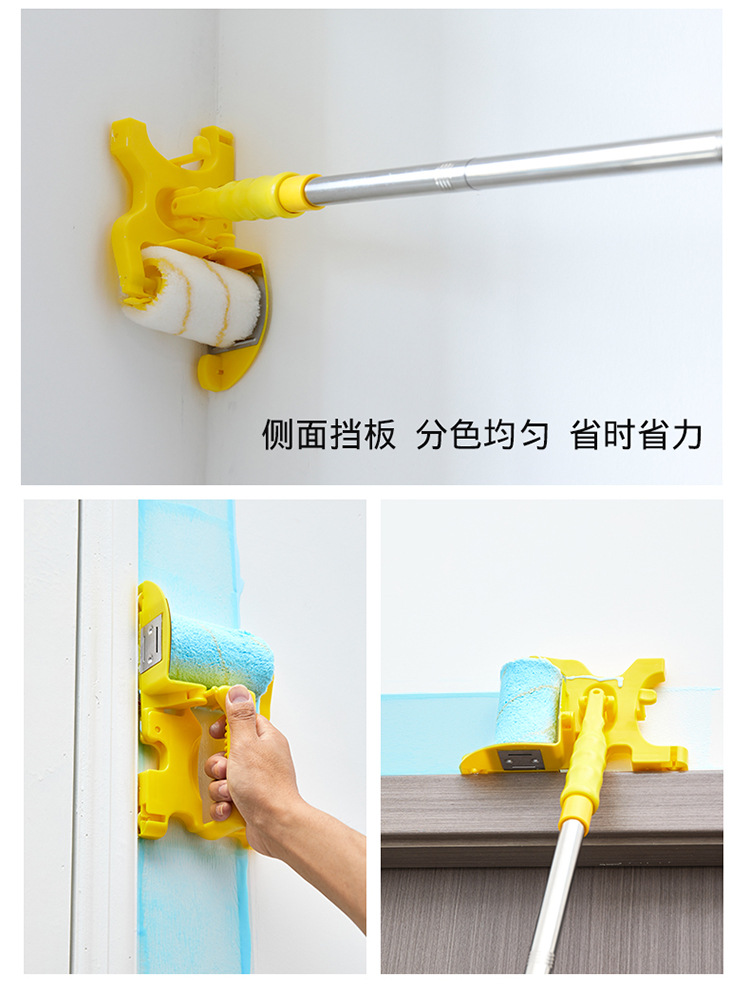 侧面挡板 分色均匀 省时省力