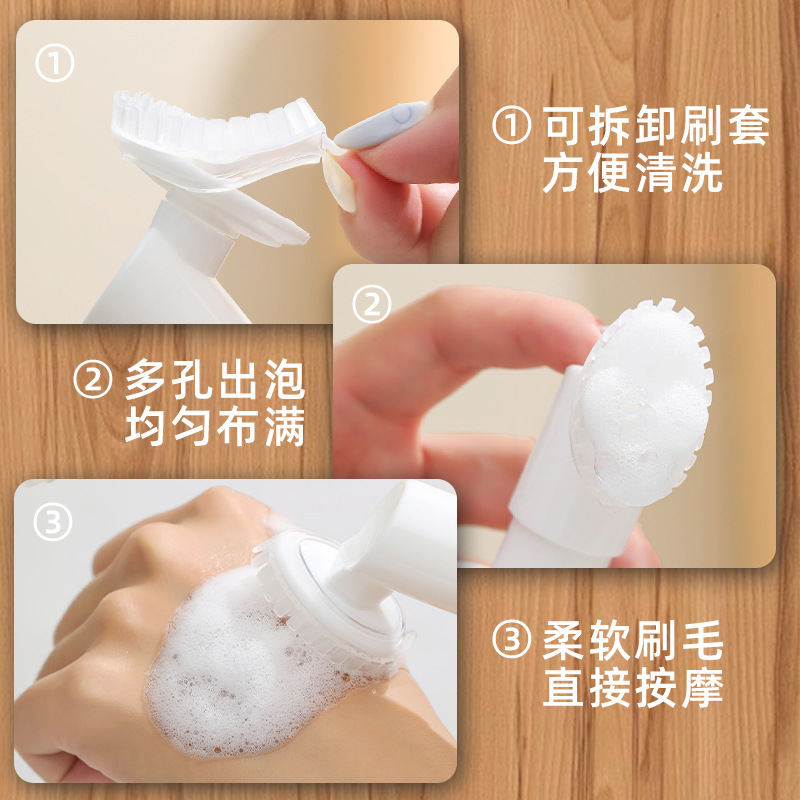 ①

① 可拆卸刷套
方便清洗

②

② 多孔出泡
均匀布满

③

③ 柔软刷毛
直接按摩