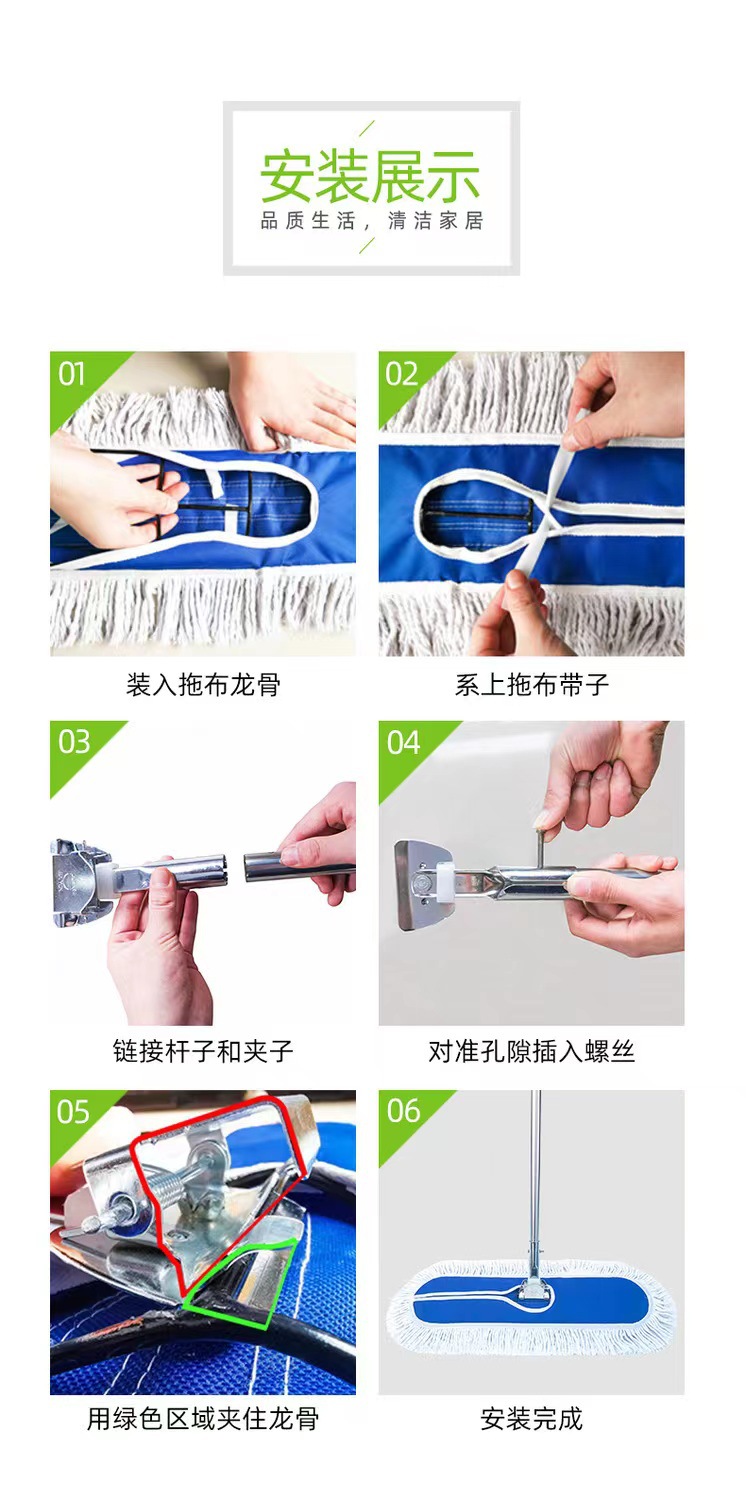 安装展示
品质生活，清洁家居

01
装入拖布龙骨

02
系上拖布带子

03
链接杆子和夹子

04
对准孔隙插入螺丝

05
用绿色区域夹住龙骨

06
安装完成