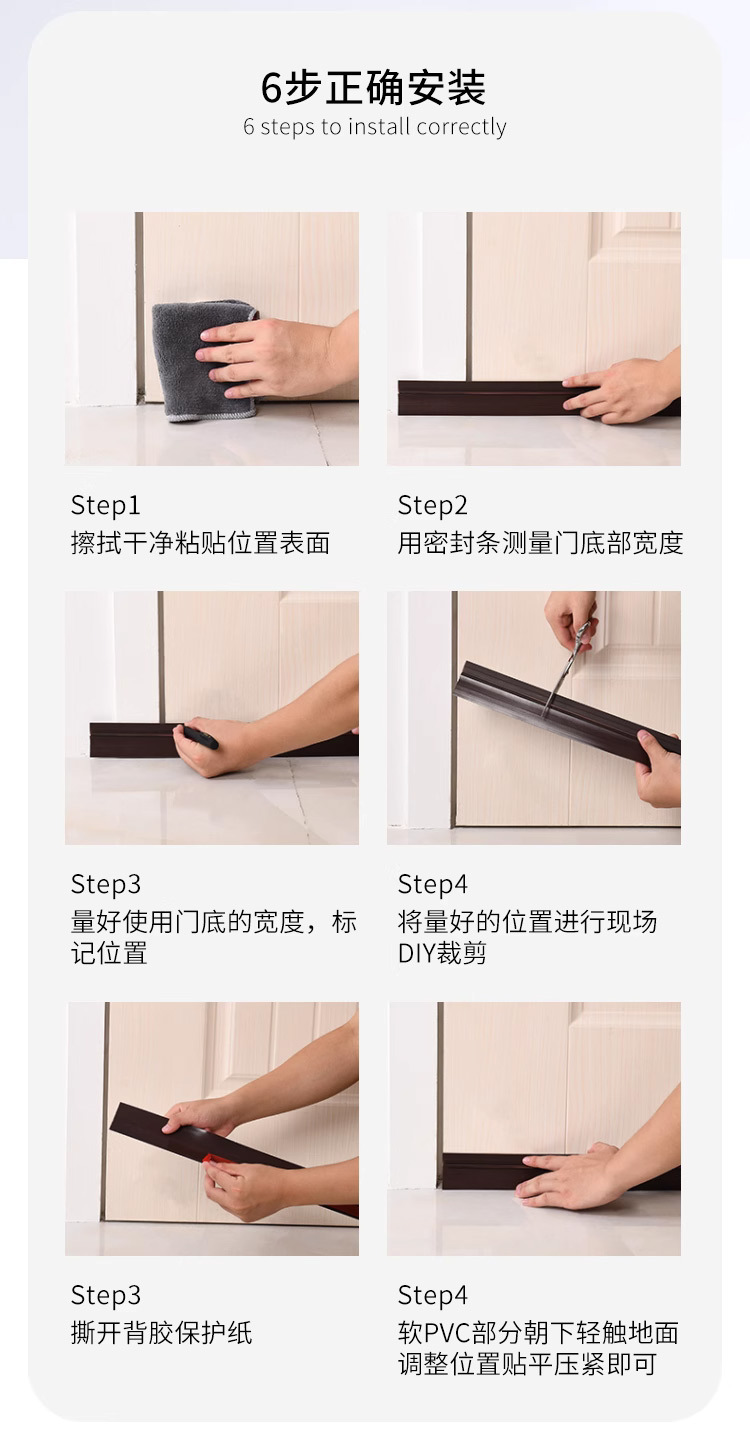 6步正确安装
6 steps to install correctly

Step1
擦拭干净粘贴位置表面

Step2
用密封条测量门底部宽度

Step3
量好使用门底的宽度，标记位置

Step4
将量好的位置进行现场DIY裁剪

Step3
撕开背胶保护纸

Step4
软PVC部分朝下轻触地面调整位置贴平压紧即可