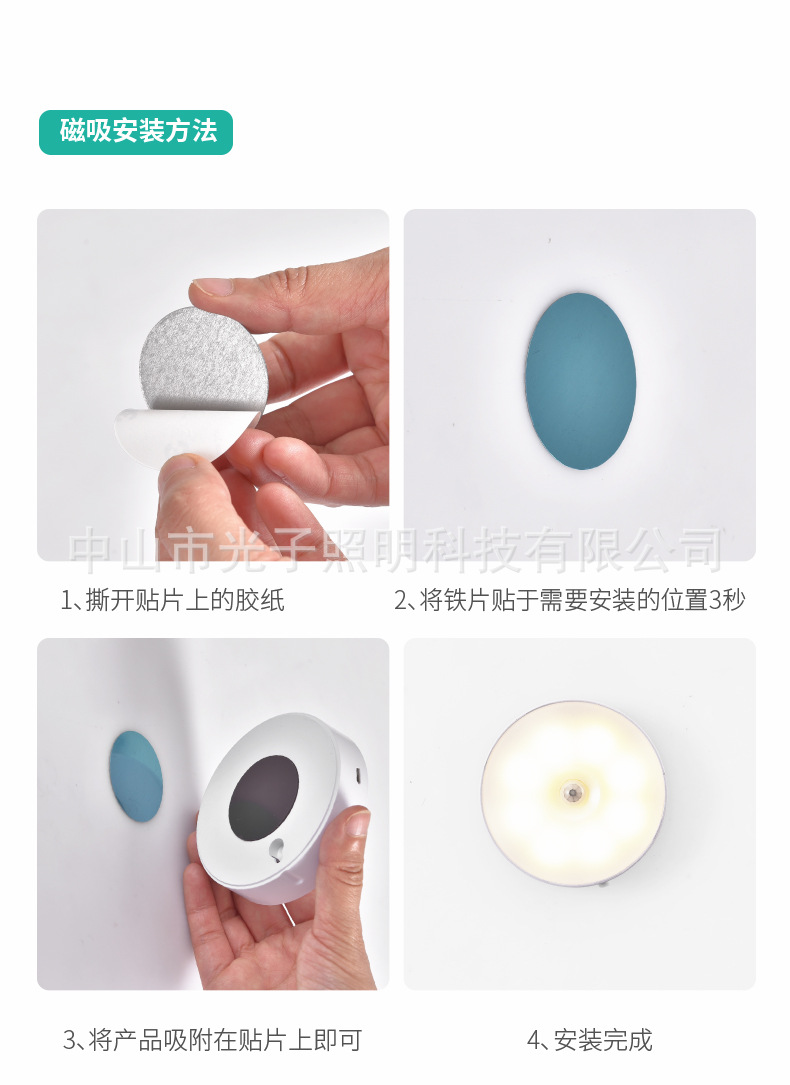 磁吸安装方法

中山市光子照明科技有限公司

1、撕开贴片上的胶纸

2、将铁片贴于需要安装的位置3秒

3、将产品吸附在贴片上即可

4、安装完成