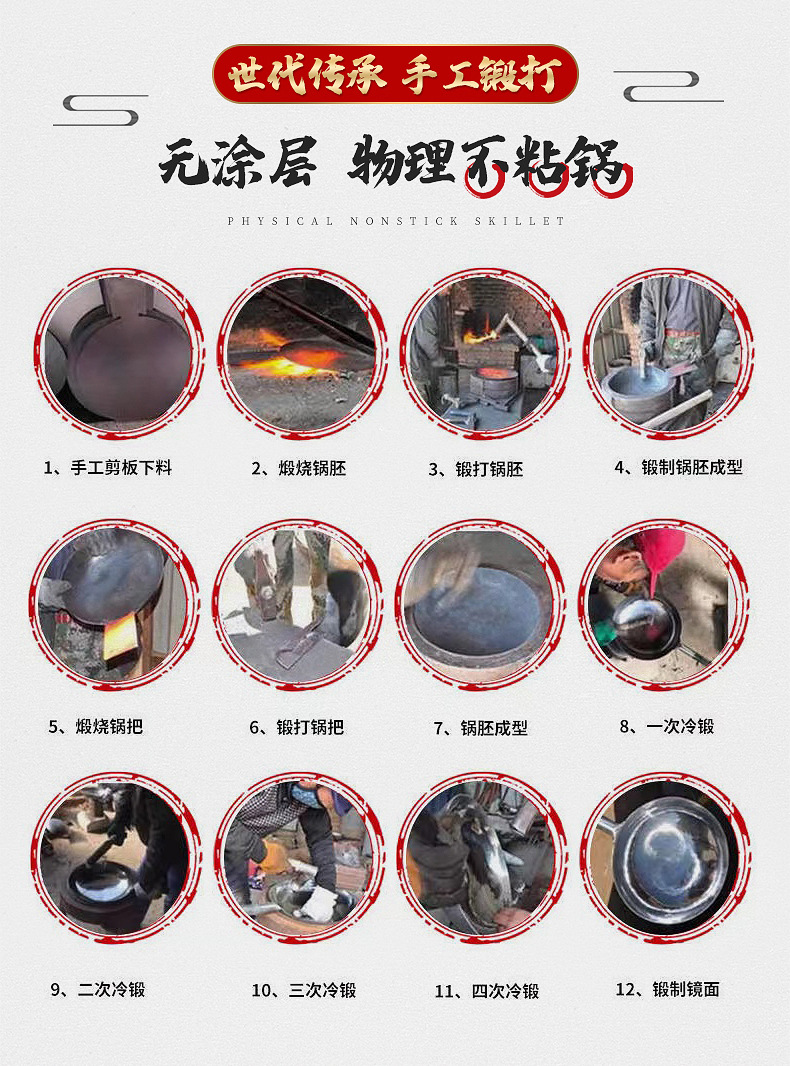 世代传承 手工锻打

无涂层 物理不粘锅

PHYSICAL NONSTICK SKILLET

1、手工剪板下料

2、煅烧锅胚

3、锻打锅胚

4、锻制锅胚成型

5、煅烧锅把

6、锻打锅把

7、锅胚成型

8、一次冷锻

9、二次冷锻

10、三次冷锻

11、四次冷锻

12、锻制镜面