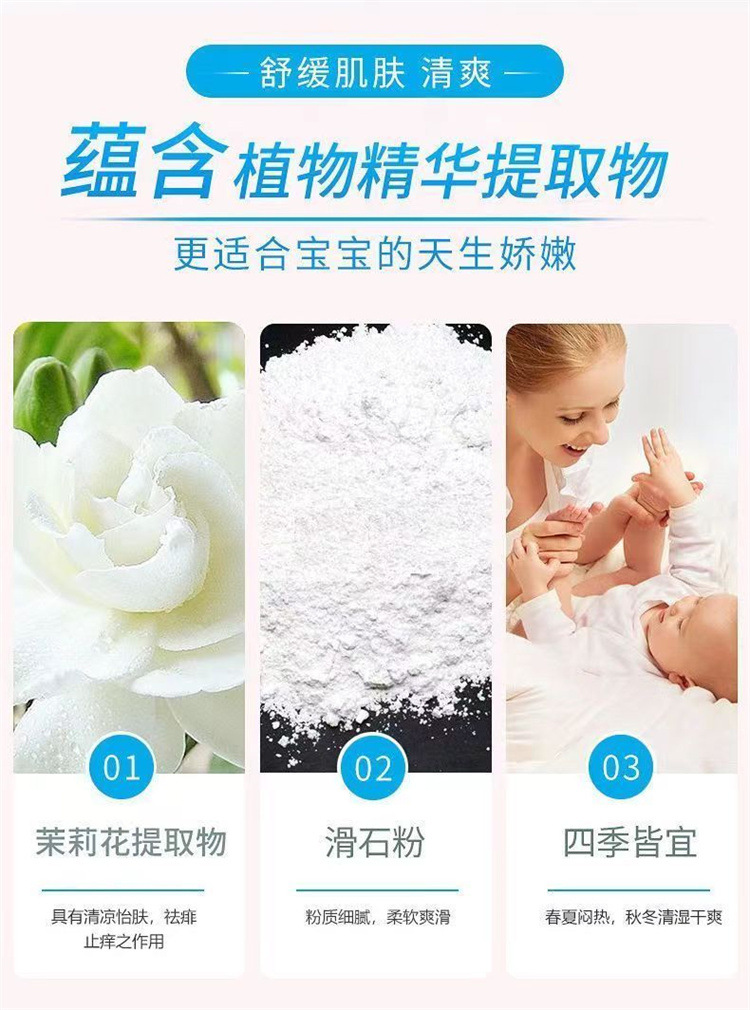 — 舒缓肌肤 清爽 —

蕴含植物精华提取物

更适合宝宝的天生娇嫩

01

茉莉花提取物

具有清凉怡肤，祛痱止痒之作用

02

滑石粉

粉质细腻，柔软爽滑

03

四季皆宜

春夏闷热，秋冬清湿干爽