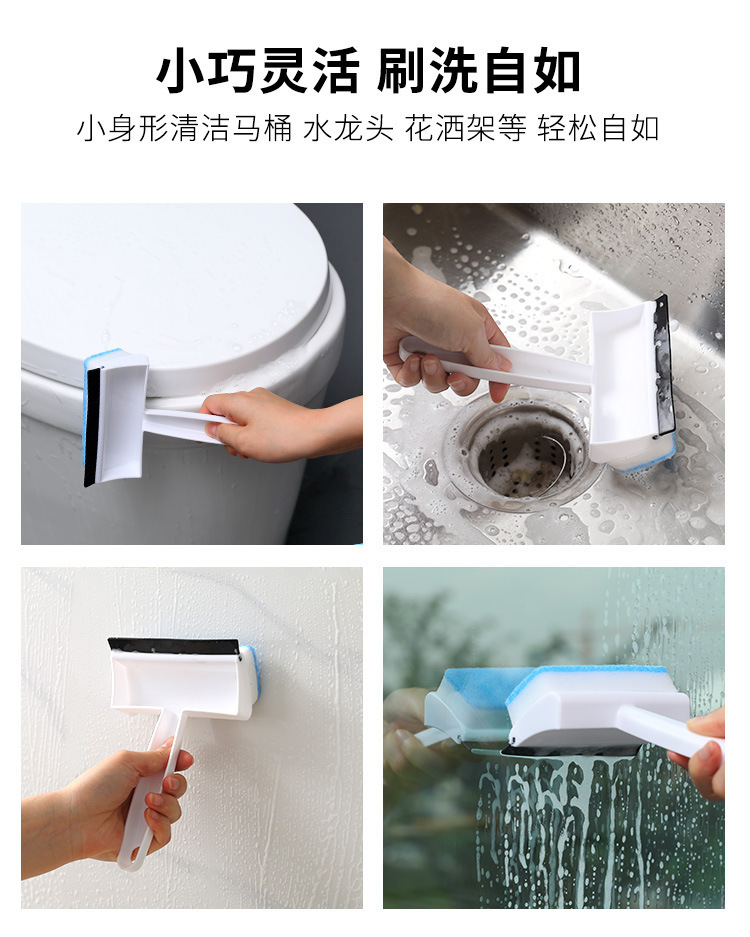 小巧灵活 刷洗自如

小身形清洁马桶 水龙头 花洒架等 轻松自如