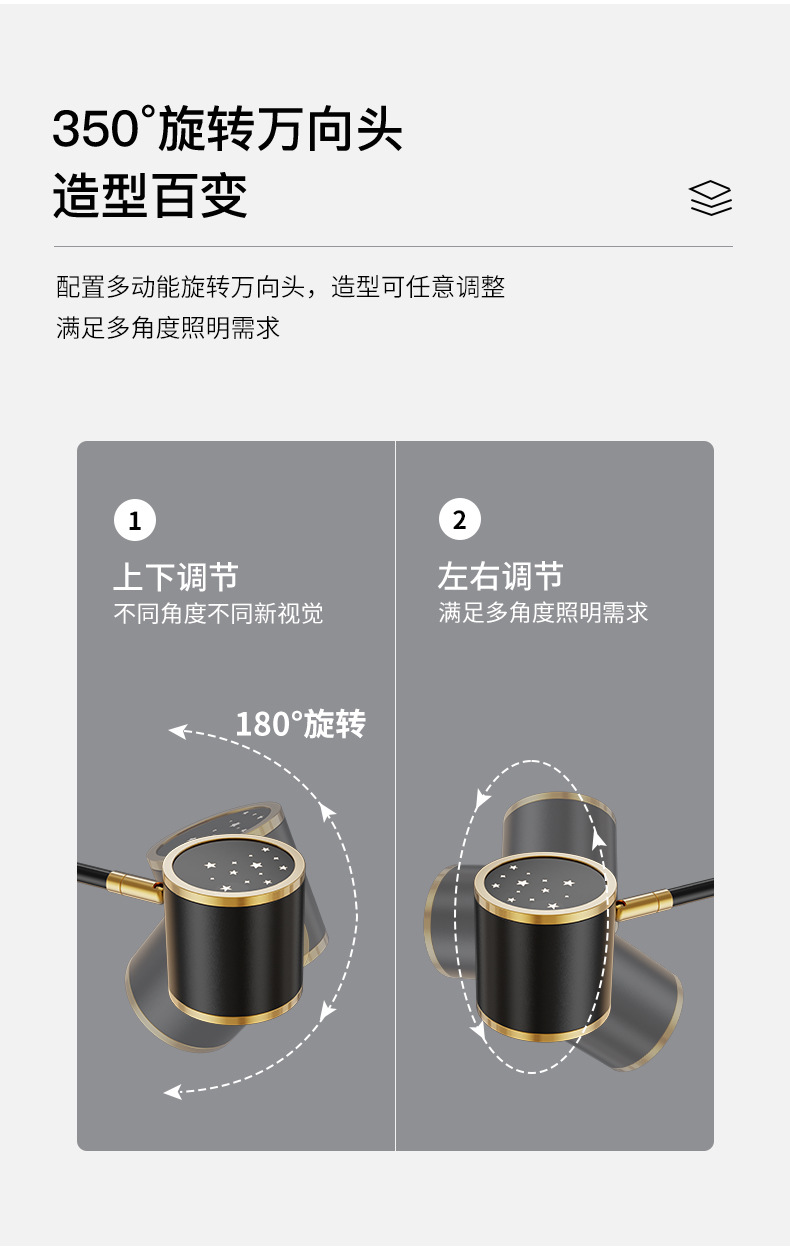 350°旋转万向头
造型百变

配置多动能旋转万向头，造型可任意调整
满足多角度照明需求

1
上下调节
不同角度不同新视觉

180°旋转

2
左右调节
满足多角度照明需求