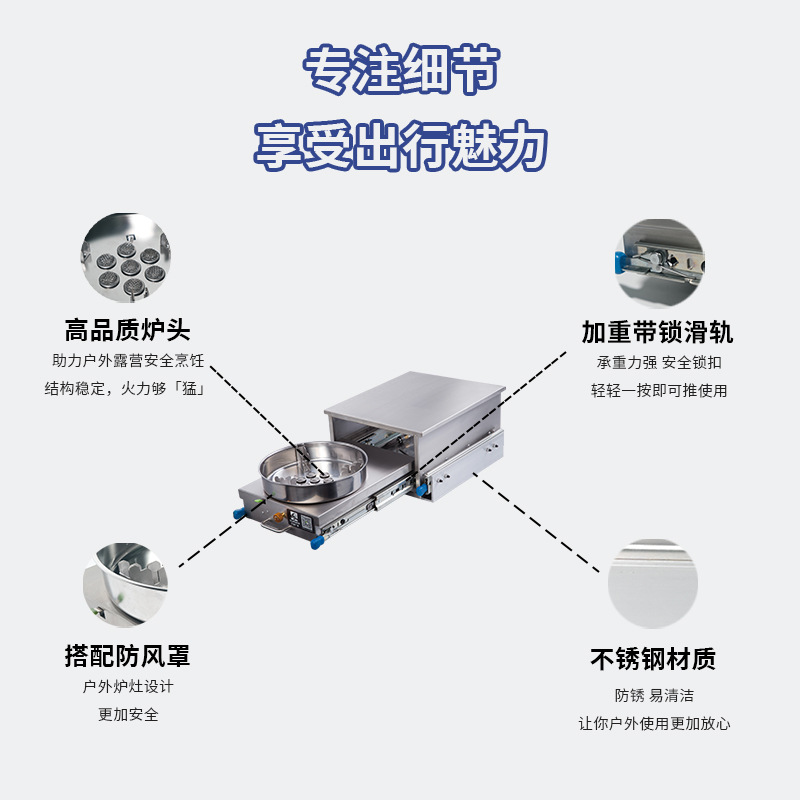 专注细节
享受出行魅力

高品质炉头
助力户外露营安全烹饪
结构稳定，火力够「猛」

加重带锁滑轨
承重力强 安全锁扣
轻轻一按即可推使用

搭配防风罩
户外炉灶设计
更加安全

不锈钢材质
防锈 易清洁
让你户外使用更加放心