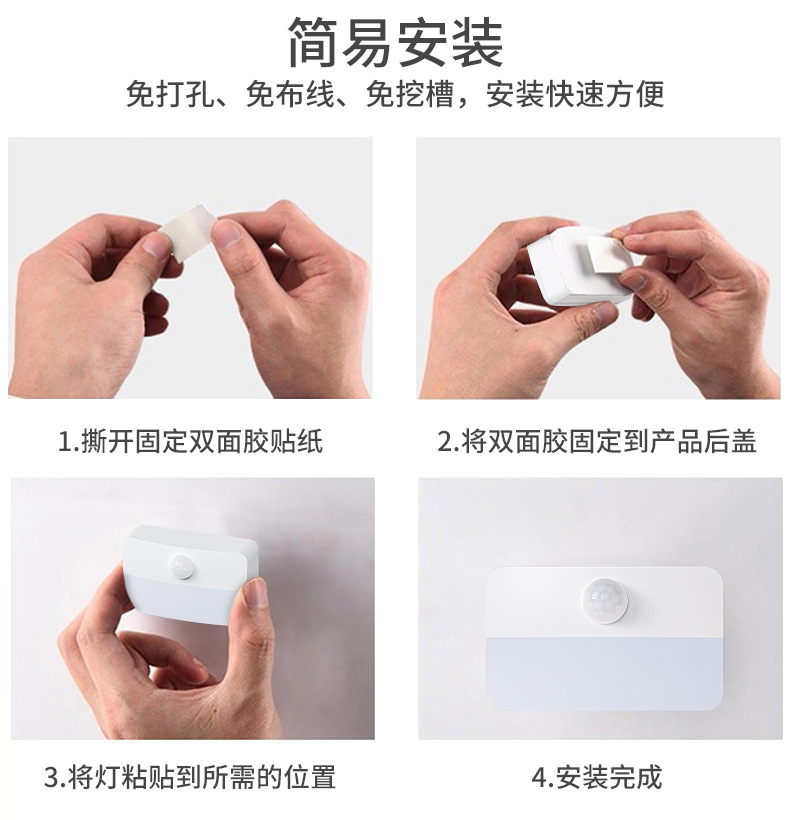 简易安装

免打孔、免布线、免挖槽，安装快速方便

1.撕开固定双面胶贴纸

2.将双面胶固定到产品后盖

3.将灯粘贴到所需的位置

4.安装完成