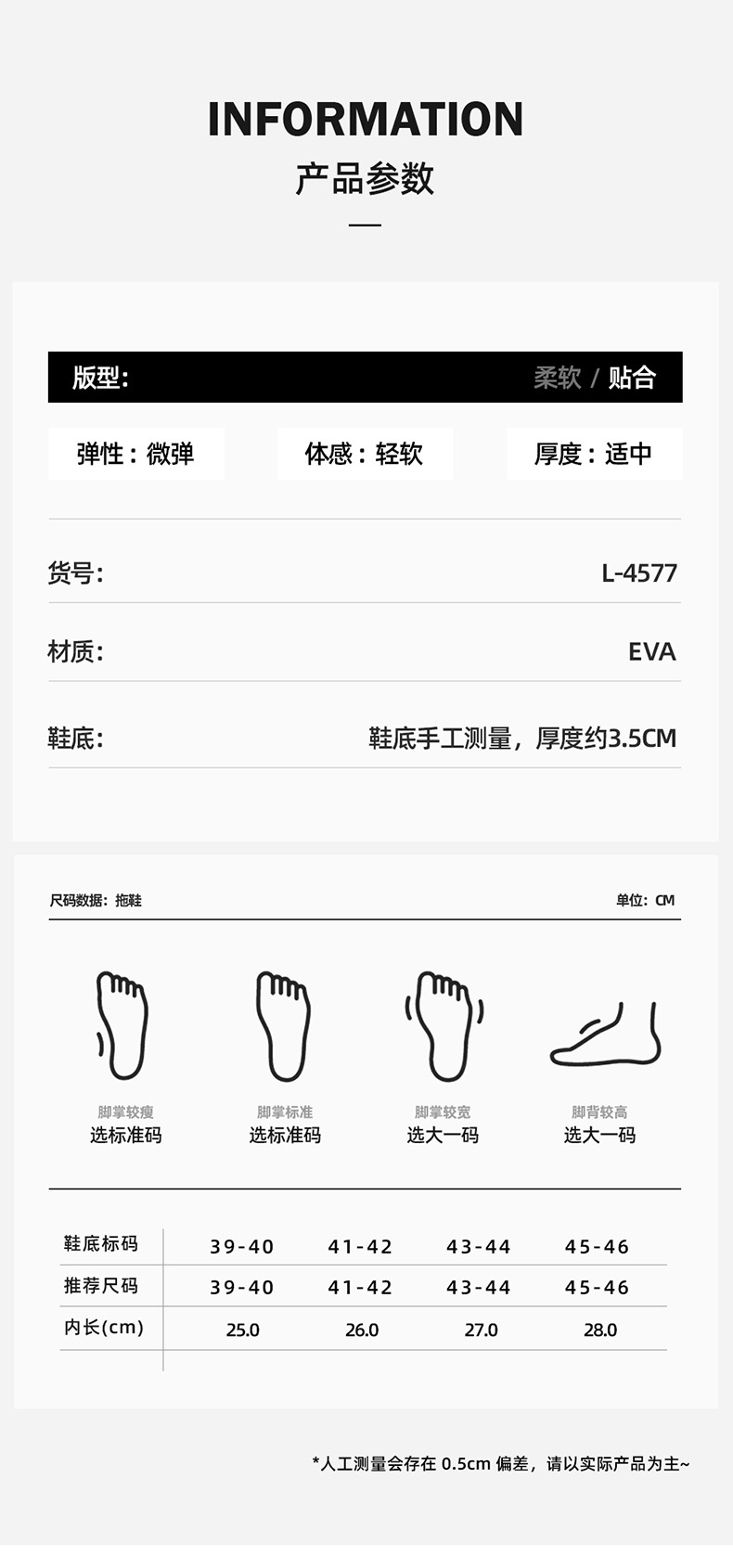 INFORMATION
产品参数

版型: 柔软 / 贴合

弹性：微弹 体感：轻软 厚度：适中

货号: L-4577

材质: EVA

鞋底: 鞋底手工测量，厚度约3.5CM

尺码数据：拖鞋 单位：CM

脚掌较瘦
选标准码

脚掌标准
选标准码

脚掌较宽
选大一码

脚背较高
选大一码

| 鞋底标码 | 39-40 | 41-42 | 43-44 | 45-46 |
|---|---|---|---|---|
| 推荐尺码 | 39-40 | 41-42 | 43-44 | 45-46 |
| 内长(cm) | 25.0 | 26.0 | 27.0 | 28.0 |

*人工测量会存在0.5cm偏差，请以实际产品为主~