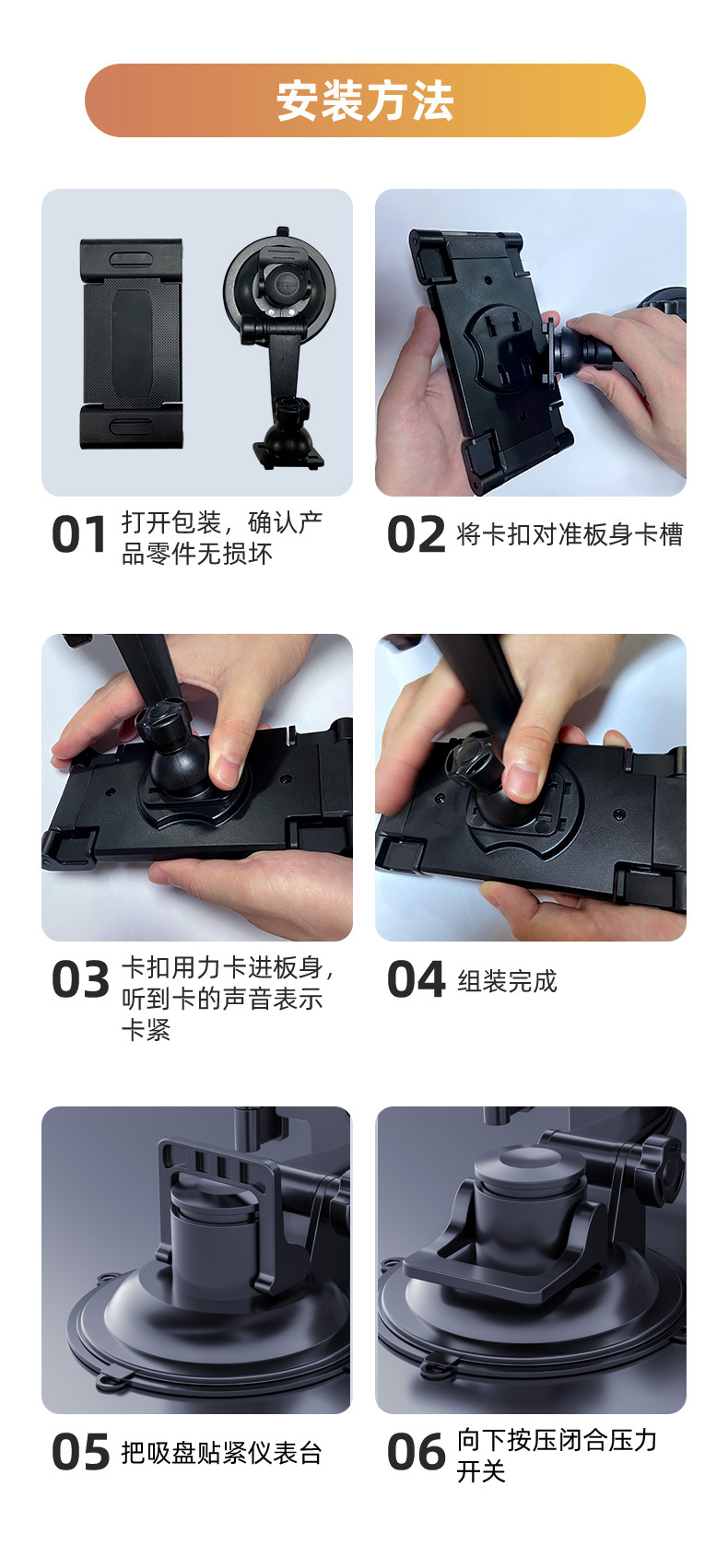 安装方法

01 打开包装，确认产品零件无损坏

02 将卡扣对准板身卡槽

03 卡扣用力卡进板身，听到卡的声音表示卡紧

04 组装完成

05 把吸盘贴紧仪表台

06 向下按压闭合压力开关