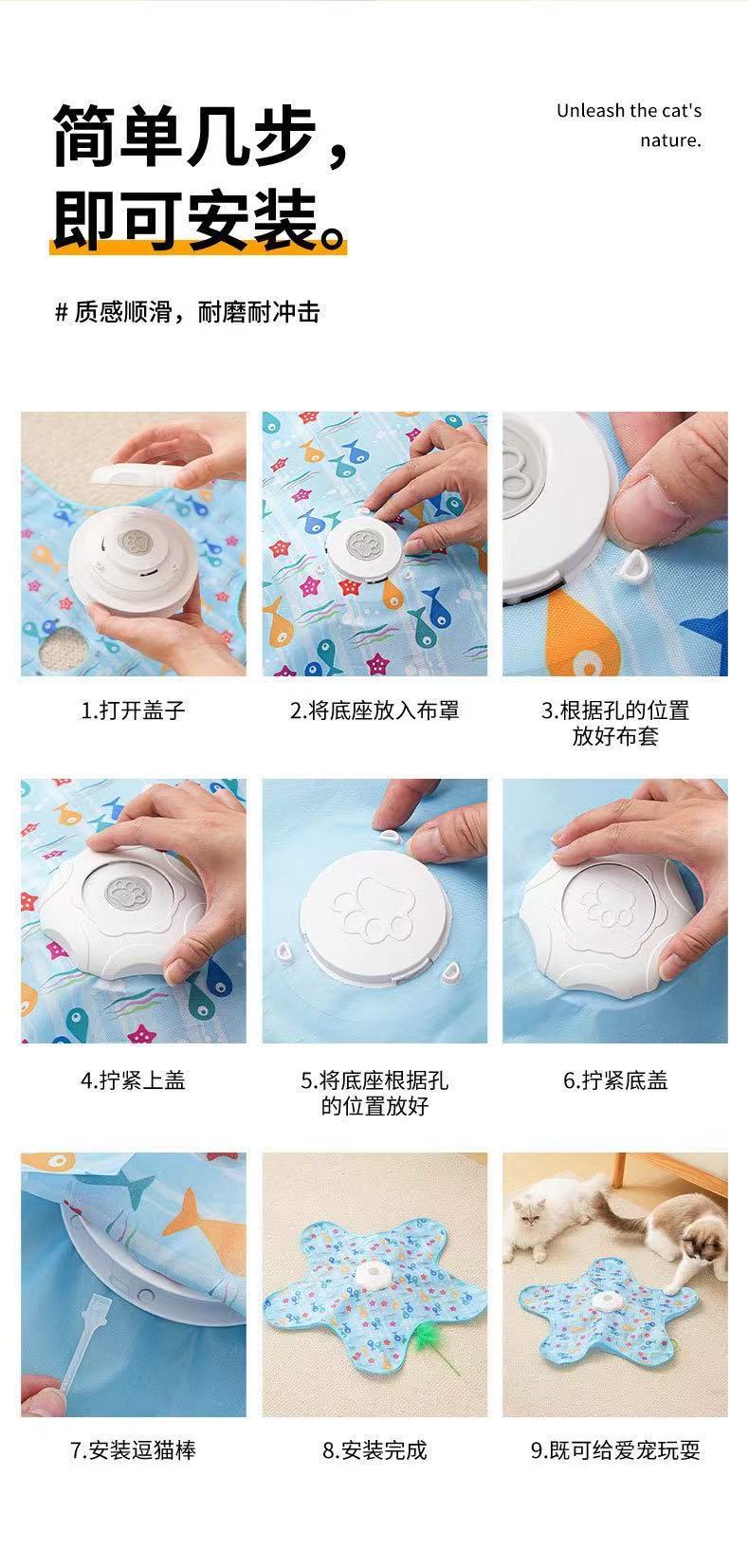 简单几步，
即可安装。

Unleash the cat's nature.

# 质感顺滑，耐磨耐冲击

1.打开盖子

2.将底座放入布罩

3.根据孔的位置放好布套

4.拧紧上盖

5.将底座根据孔的位置放好

6.拧紧底盖

7.安装逗猫棒

8.安装完成

9.既可给爱宠玩耍