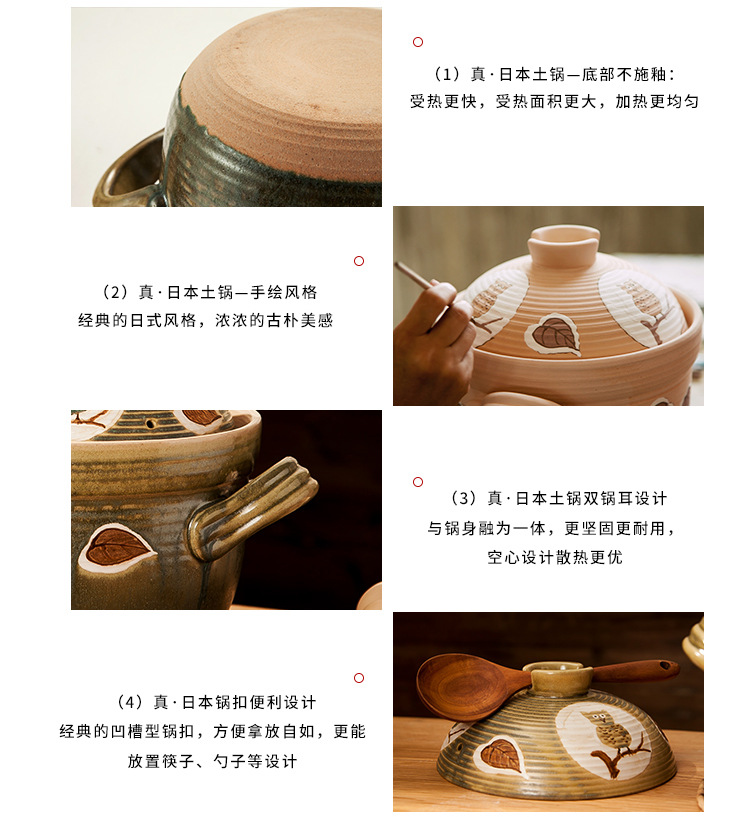 （1）真·日本土锅—底部不施釉：
受热更快，受热面积更大，加热更均匀

（2）真·日本土锅—手绘风格
经典的日式风格，浓浓的古朴美感

（3）真·日本土锅双锅耳设计
与锅身融为一体，更坚固更耐用，
空心设计散热更优

（4）真·日本锅扣便利设计
经典的凹槽型锅扣，方便拿放自如，更能
放置筷子、勺子等设计