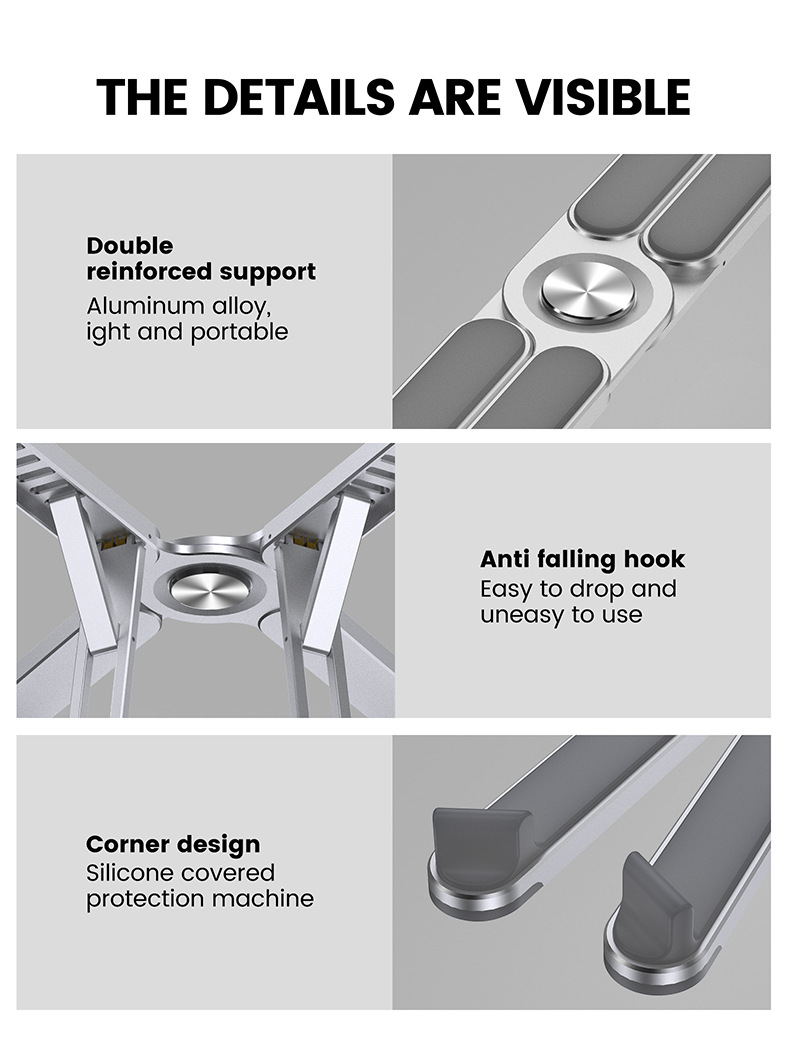 THE DETAILS ARE VISIBLE

Double reinforced support
Aluminum alloy, ight and portable

Anti falling hook
Easy to drop and uneasy to use

Corner design
Silicone covered protection machine