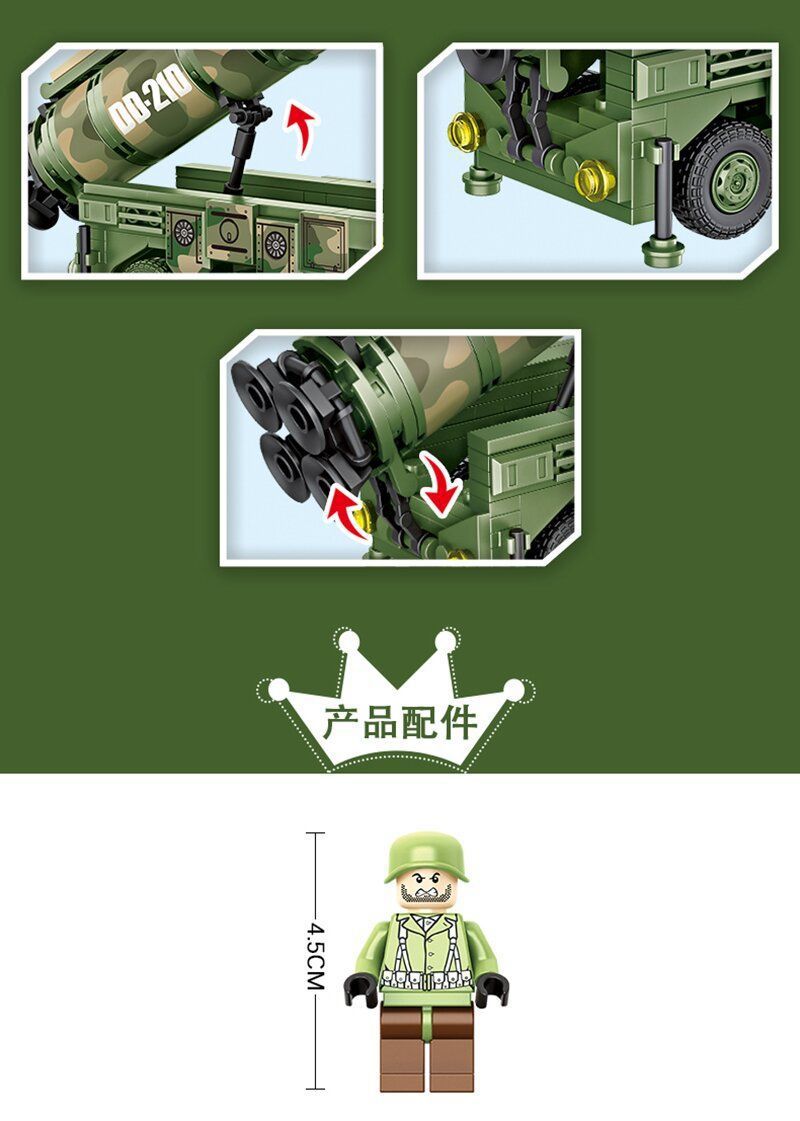 DD-21D

产品配件

4.5CM