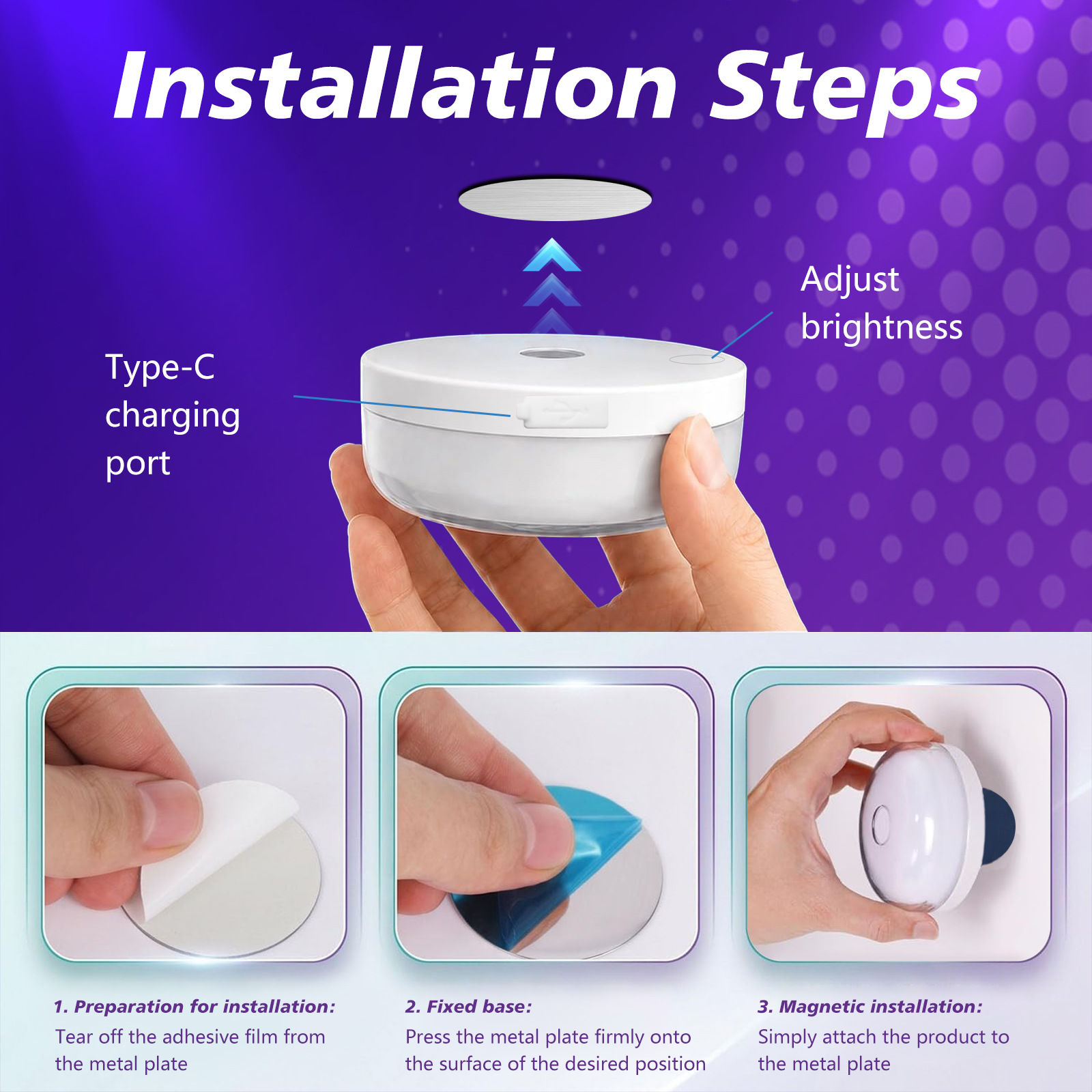 Installation Steps

Type-C charging port

Adjust brightness

1. Preparation for installation:
Tear off the adhesive film from the metal plate

2. Fixed base:
Press the metal plate firmly onto the surface of the desired position

3. Magnetic installation:
Simply attach the product to the metal plate