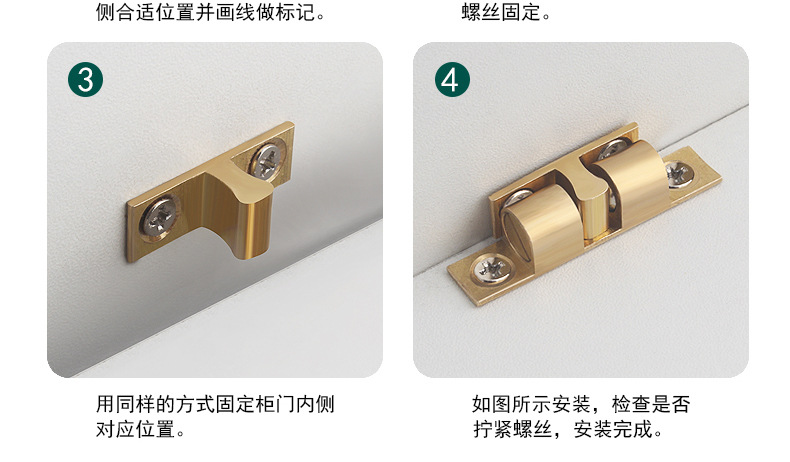 侧合适位置并画线做标记。

螺丝固定。

3

4

用同样的方式固定柜门内侧对应位置。

如图所示安装，检查是否拧紧螺丝，安装完成。