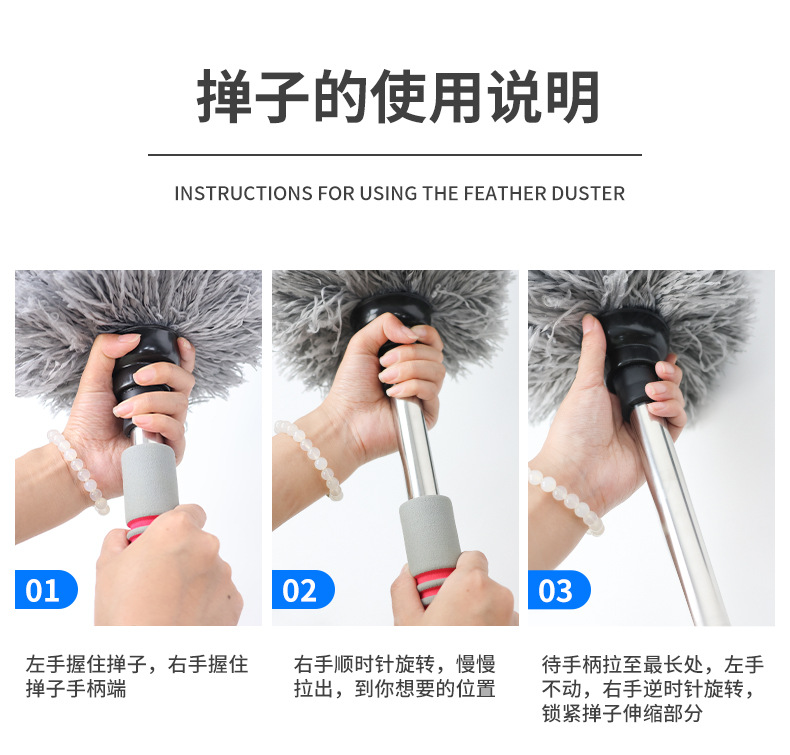 掸子的使用说明

INSTRUCTIONS FOR USING THE FEATHER DUSTER

01

左手握住掸子，右手握住掸子手柄端

02

右手顺时针旋转，慢慢拉出，到你想要的位置

03

待手柄拉至最长处，左手不动，右手逆时针旋转，锁紧掸子伸缩部分