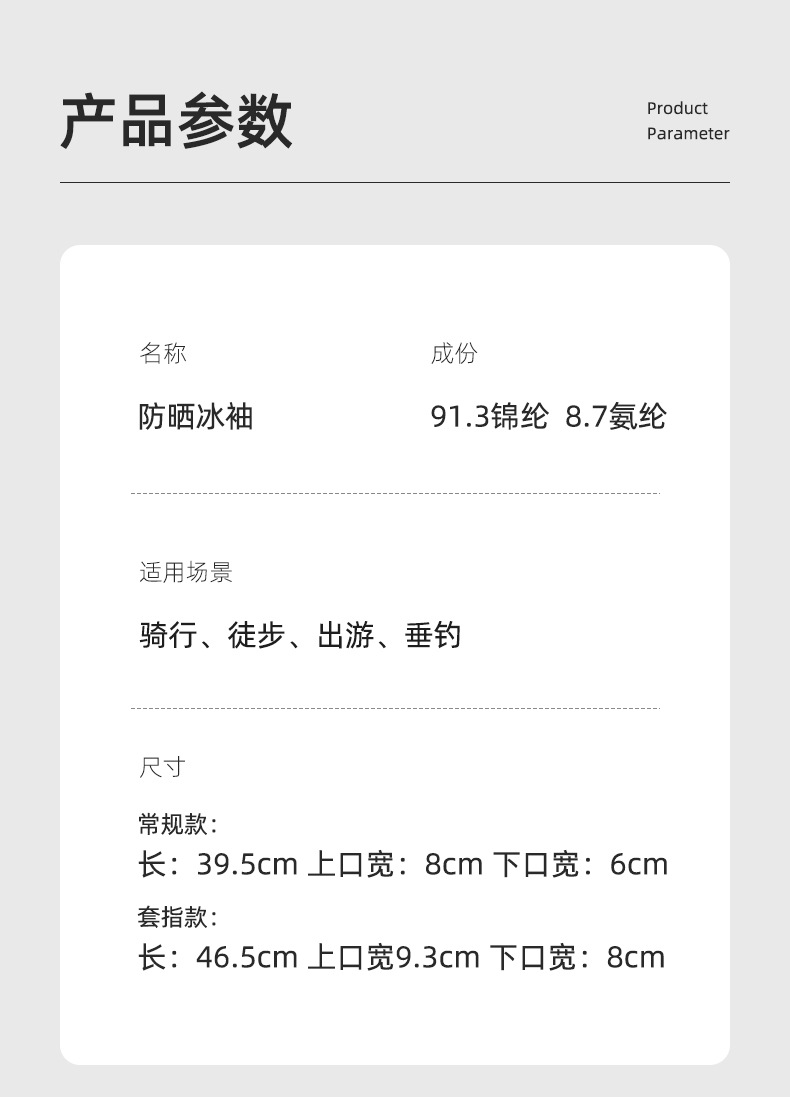 产品参数

Product
Parameter

名称

防晒冰袖

成份

91.3锦纶 8.7氨纶

适用场景

骑行、徒步、出游、垂钓

尺寸

常规款：

长：39.5cm 上口宽：8cm 下口宽：6cm

套指款：

长：46.5cm 上口宽9.3cm 下口宽：8cm