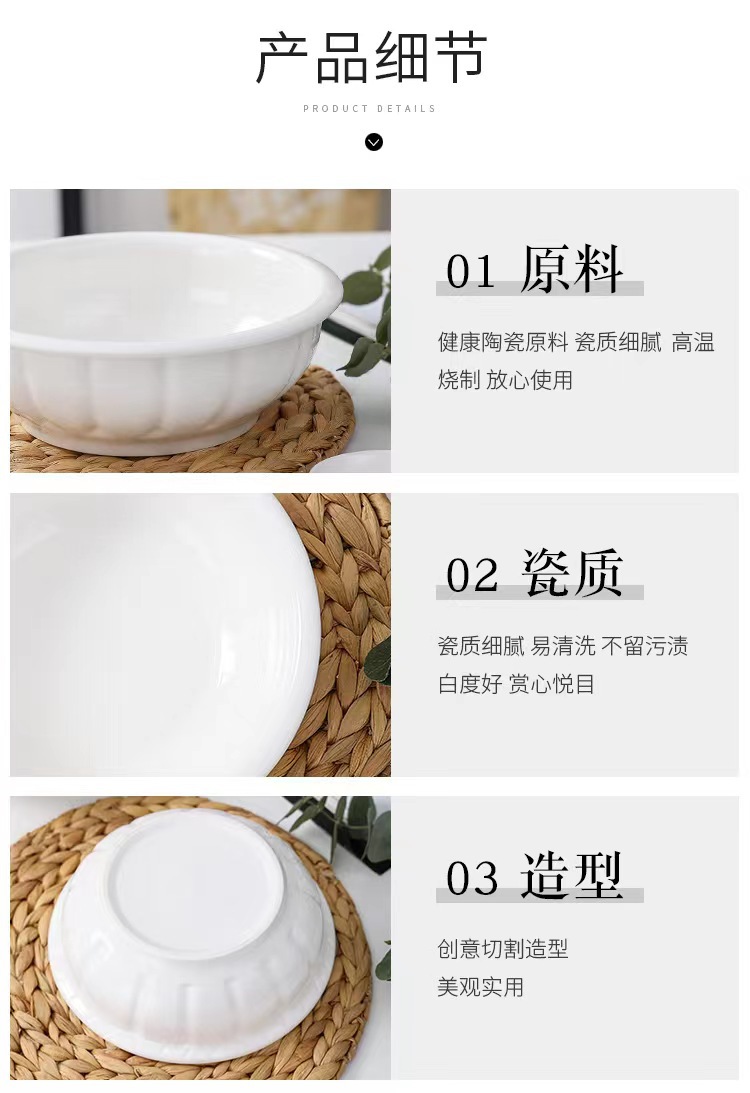 产品细节

PRODUCT DETAILS

01 原料

健康陶瓷原料 瓷质细腻 高温烧制 放心使用

02 瓷质

瓷质细腻 易清洗 不留污渍 白度好 赏心悦目

03 造型

创意切割造型
美观实用