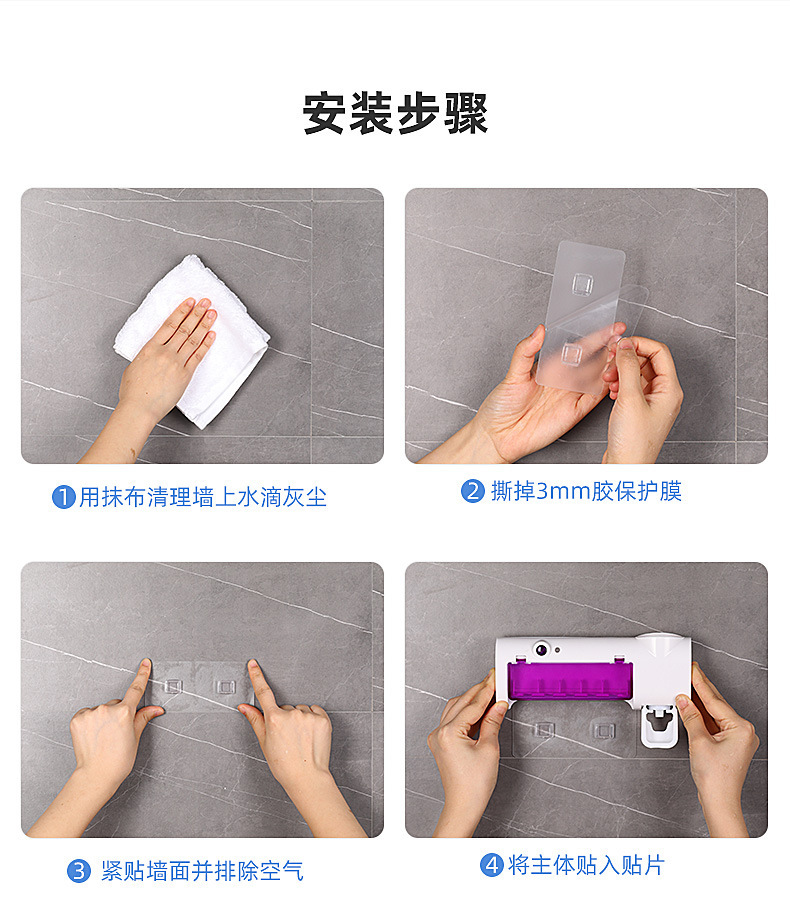 安装步骤

1 用抹布清理墙上水滴灰尘

2 撕掉3mm胶保护膜

3 紧贴墙面并排除空气

4 将主体贴入贴片