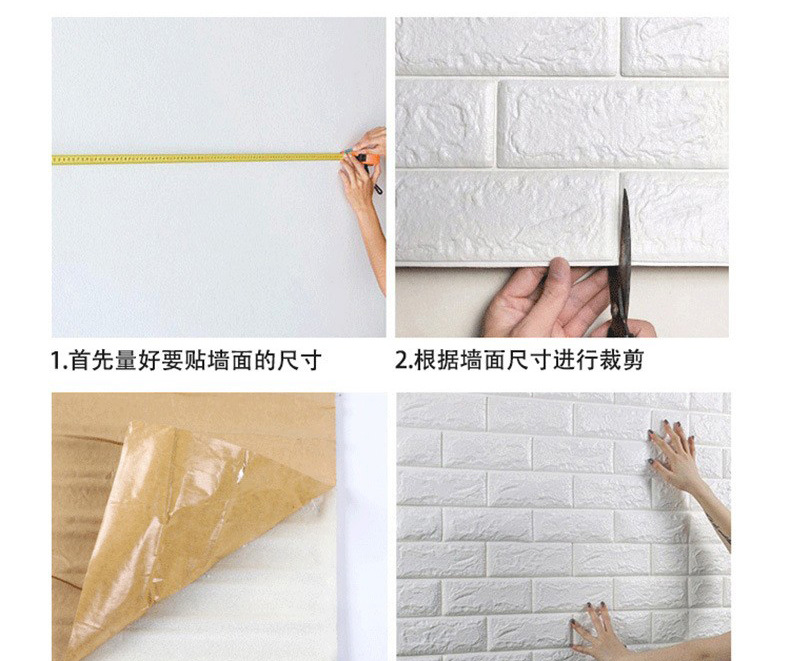 1.首先量好要贴墙面的尺寸

2.根据墙面尺寸进行裁剪