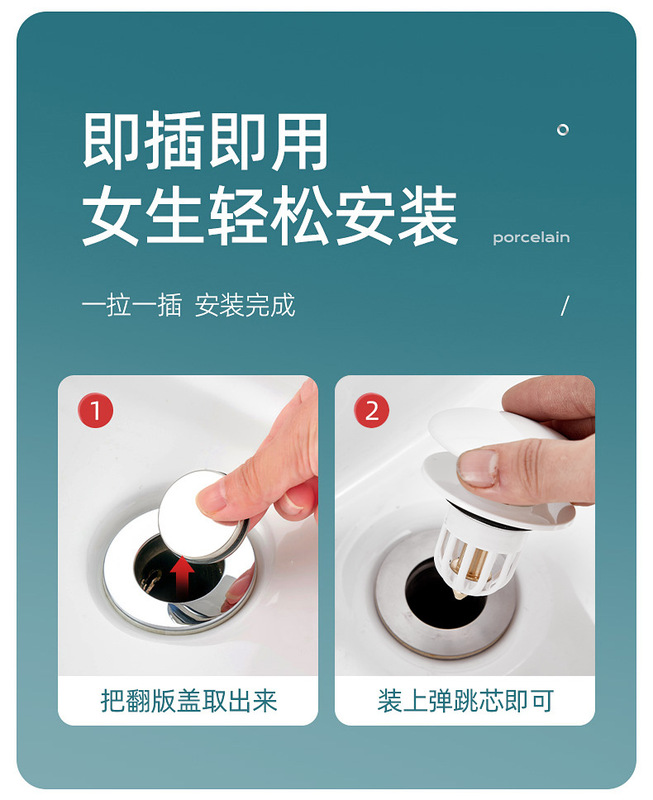 即插即用
女生轻松安装

porcelain

一拉一插 安装完成

/

1

把翻版盖取出来

2

装上弹跳芯即可