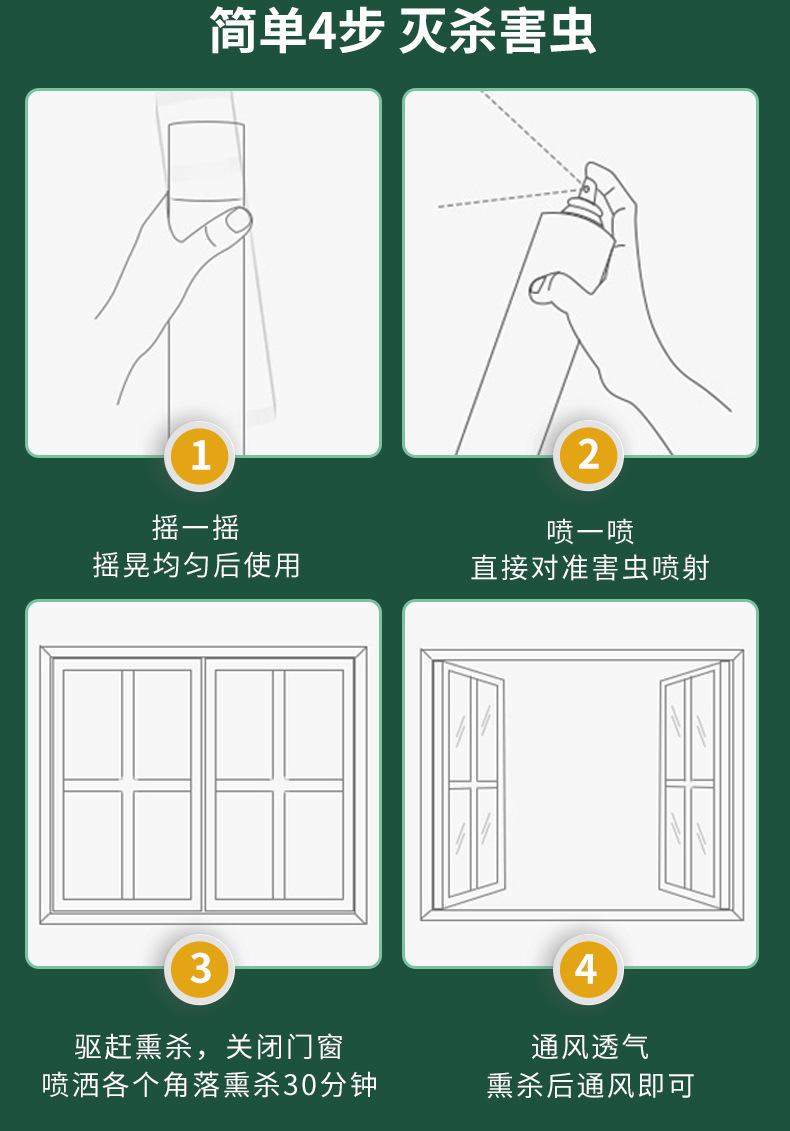 简单4步 灭杀害虫

1

摇一摇
摇晃均匀后使用

2

喷一喷
直接对准害虫喷射

3

驱赶熏杀，关闭门窗
喷洒各个角落熏杀30分钟

4

通风透气
熏杀后通风即可