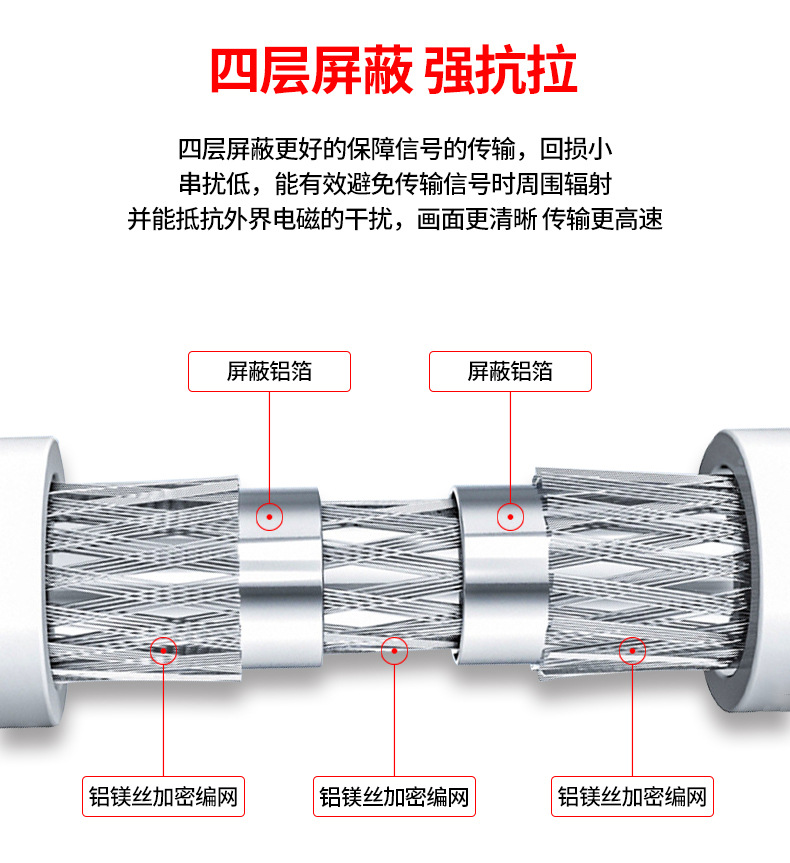 四层屏蔽 强抗拉

四层屏蔽更好的保障信号的传输，回损小
串扰低，能有效避免传输信号时周围辐射
并能抵抗外界电磁的干扰，画面更清晰 传输更高速

屏蔽铝箔

屏蔽铝箔

铝镁丝加密编网

铝镁丝加密编网

铝镁丝加密编网